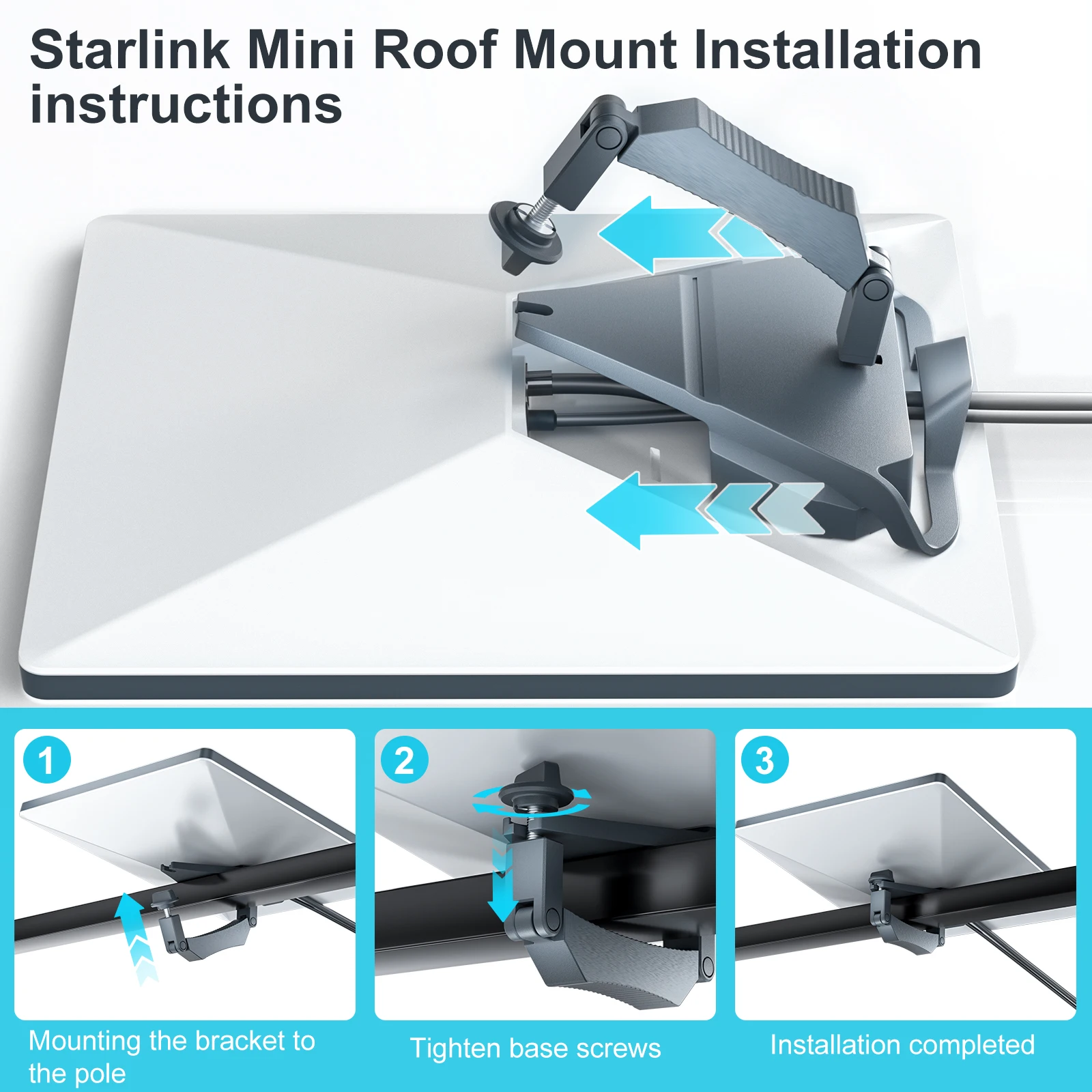 Starlink Mini Roof Mount Installation instructions

1

Mounting the bracket to the pole

2

Tighten base screws

3

Installation completed