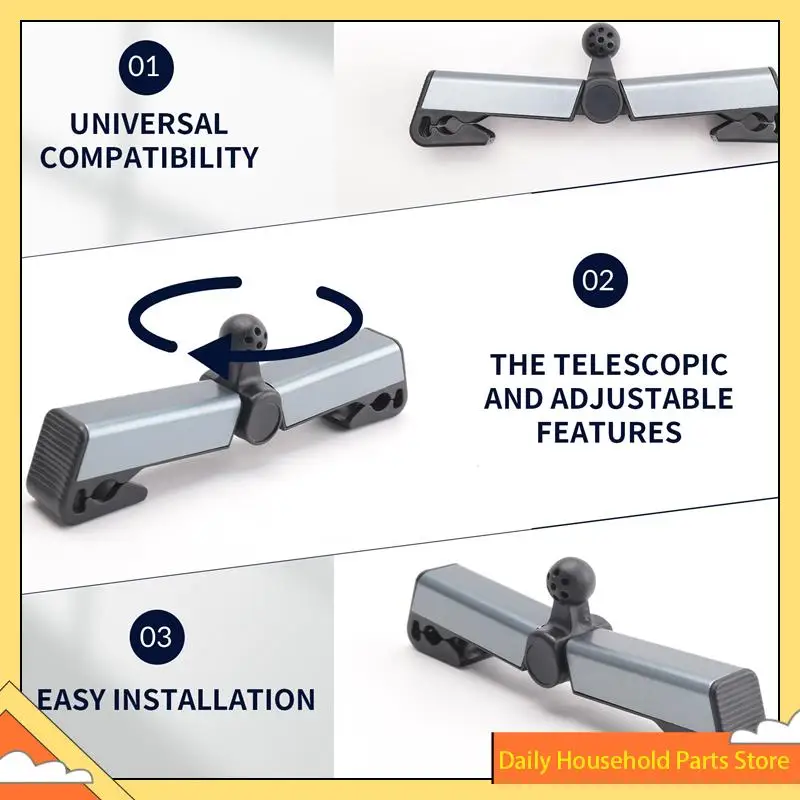 01

UNIVERSAL COMPATIBILITY

02

THE TELESCOPIC AND ADJUSTABLE FEATURES

03

EASY INSTALLATION

Daily Household Parts Store