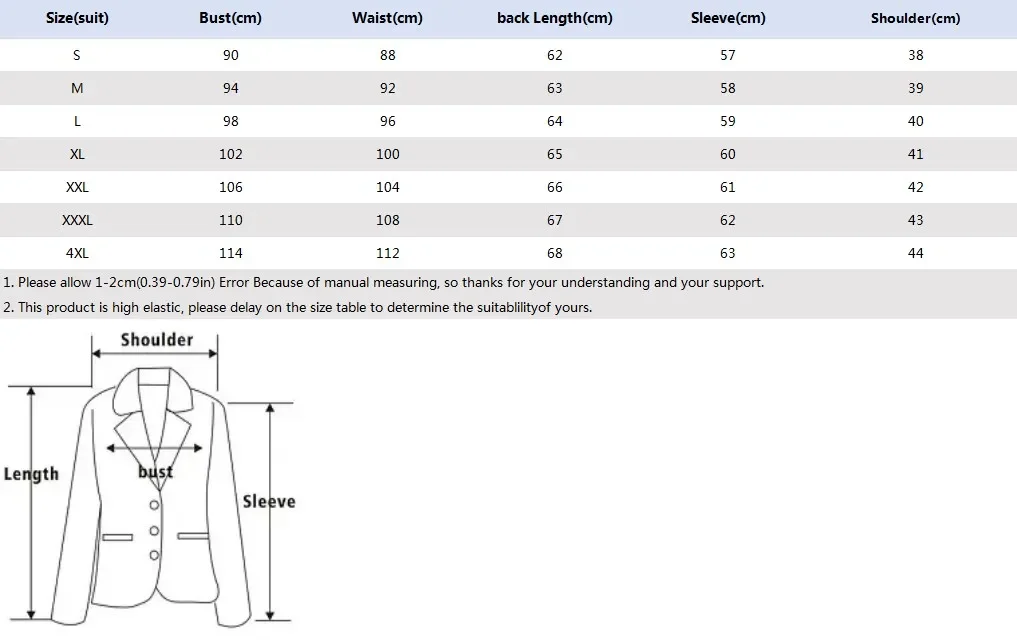 | Size(suit) | Bust(cm) | Waist(cm) | back Length(cm) | Sleeve(cm) | Shoulder(cm) |
|---|---|---|---|---|---|
| S | 90 | 88 | 62 | 57 | 38 |
| M | 94 | 92 | 63 | 58 | 39 |
| L | 98 | 96 | 64 | 59 | 40 |
| XL | 102 | 100 | 65 | 60 | 41 |
| XXL | 106 | 104 | 66 | 61 | 42 |
| XXXL | 110 | 108 | 67 | 62 | 43 |
| 4XL | 114 | 112 | 68 | 63 | 44 |

1. Please allow 1-2cm(0.39-0.79in) Error Because of manual measuring, so thanks for your understanding and your support.

2. This product is high elastic, please delay on the size table to determine the suitablilityof yours.

Shoulder

Length

bust

Sleeve