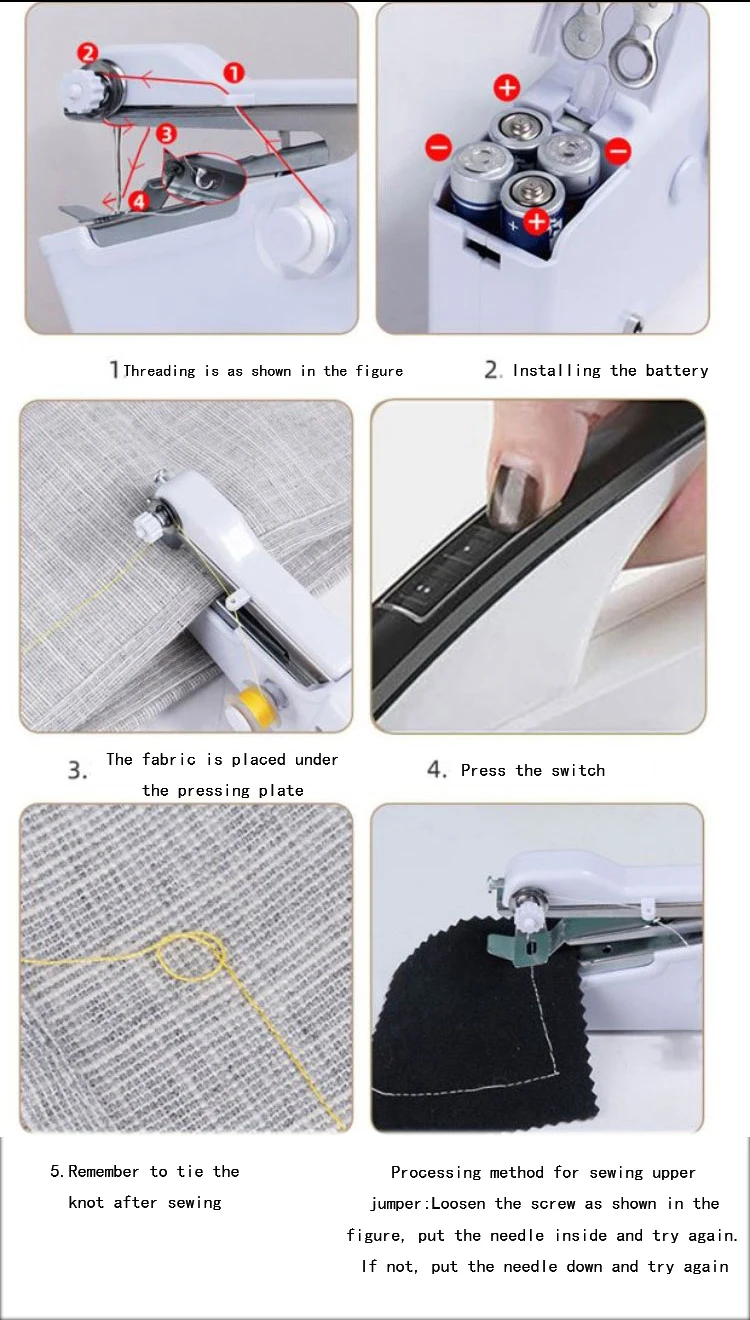 2
1
3
4

+
−
−
+

1 Threading is as shown in the figure

2. Installing the battery

3. The fabric is placed under the pressing plate

4. Press the switch

5. Remember to tie the knot after sewing

Processing method for sewing upper jumper:Loosen the screw as shown in the figure, put the needle inside and try again. If not, put the needle down and try again