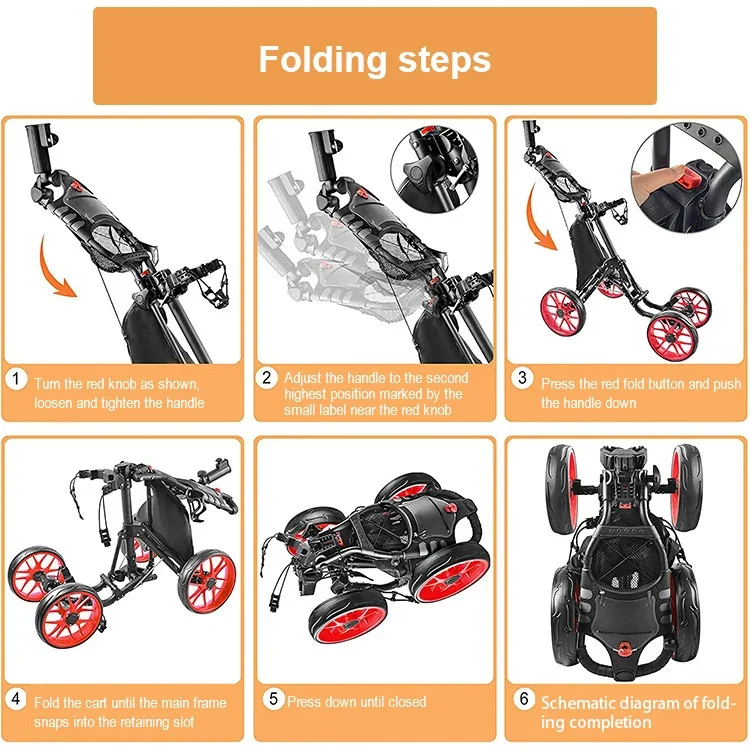 Folding steps

1 Turn the red knob as shown, loosen and tighten the handle

2 Adjust the handle to the second highest position marked by the small label near the red knob

3 Press the red fold button and push the handle down

4 Fold the cart until the main frame snaps into the retaining slot

5 Press down until closed

6 Schematic diagram of folding completion