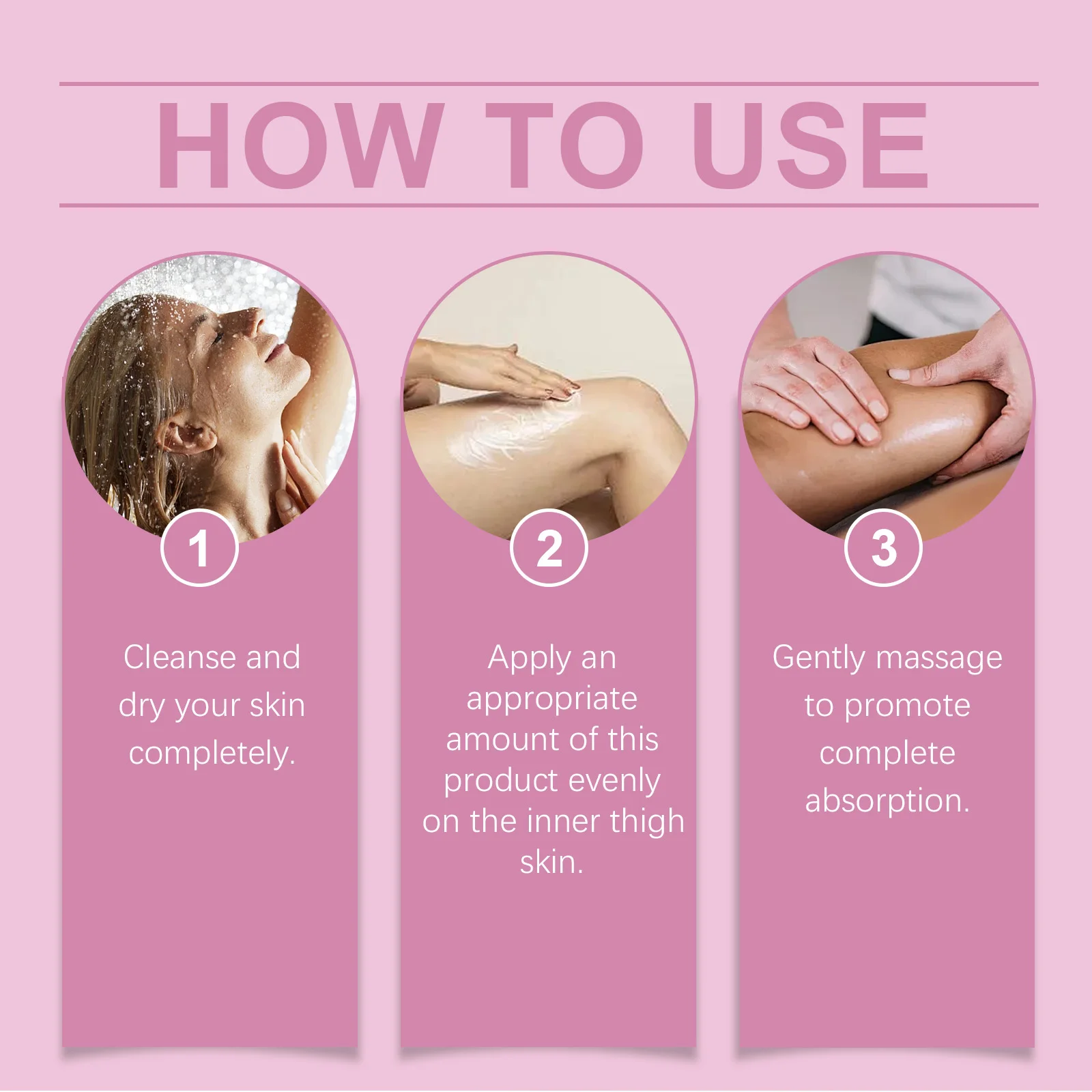 HOW TO USE

1

Cleanse and dry your skin completely.

2

Apply an appropriate amount of this product evenly on the inner thigh skin.

3

Gently massage to promote complete absorption.