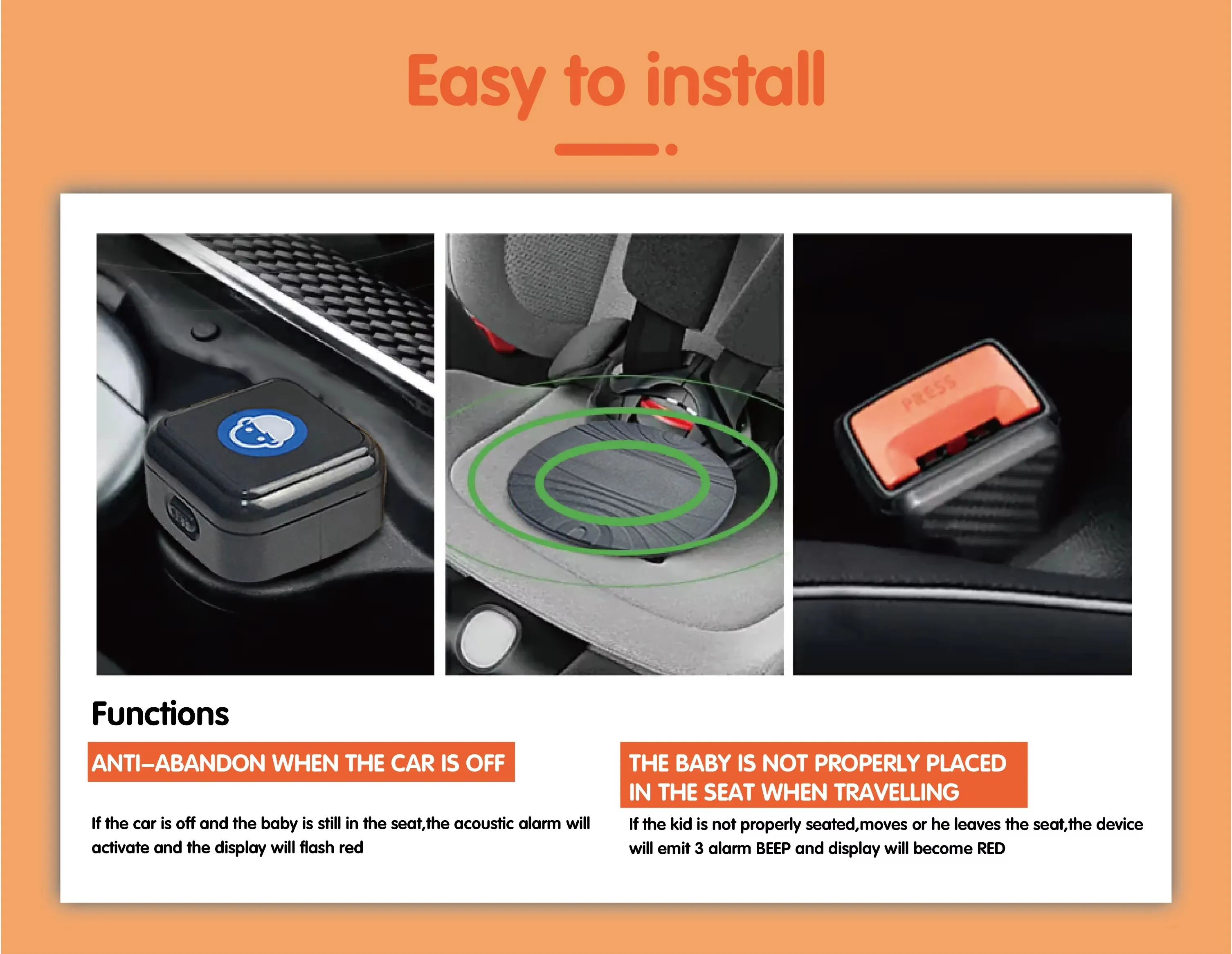 Easy to install

PRESS

Functions

ANTI–ABANDON WHEN THE CAR IS OFF

If the car is off and the baby is still in the seat,the acoustic alarm will activate and the display will flash red

THE BABY IS NOT PROPERLY PLACED IN THE SEAT WHEN TRAVELLING

If the kid is not properly seated,moves or he leaves the seat,the device will emit 3 alarm BEEP and display will become RED