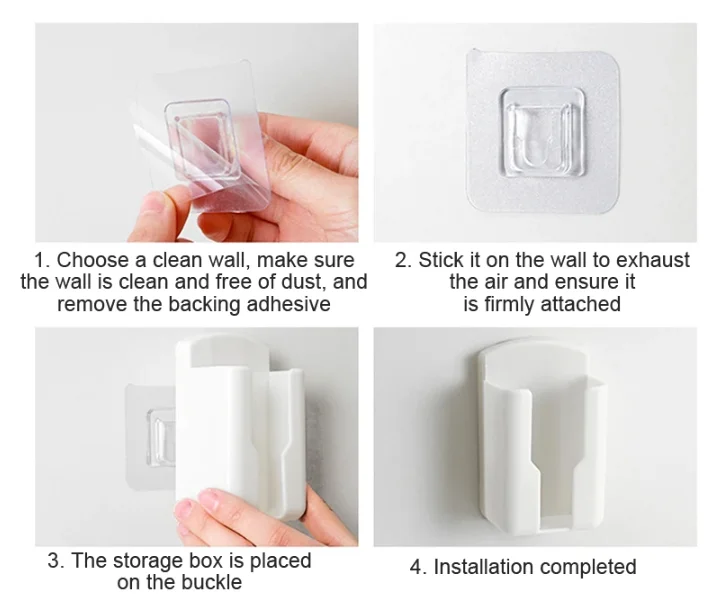 1. Choose a clean wall, make sure the wall is clean and free of dust, and remove the backing adhesive

2. Stick it on the wall to exhaust the air and ensure it is firmly attached

3. The storage box is placed on the buckle

4. Installation completed