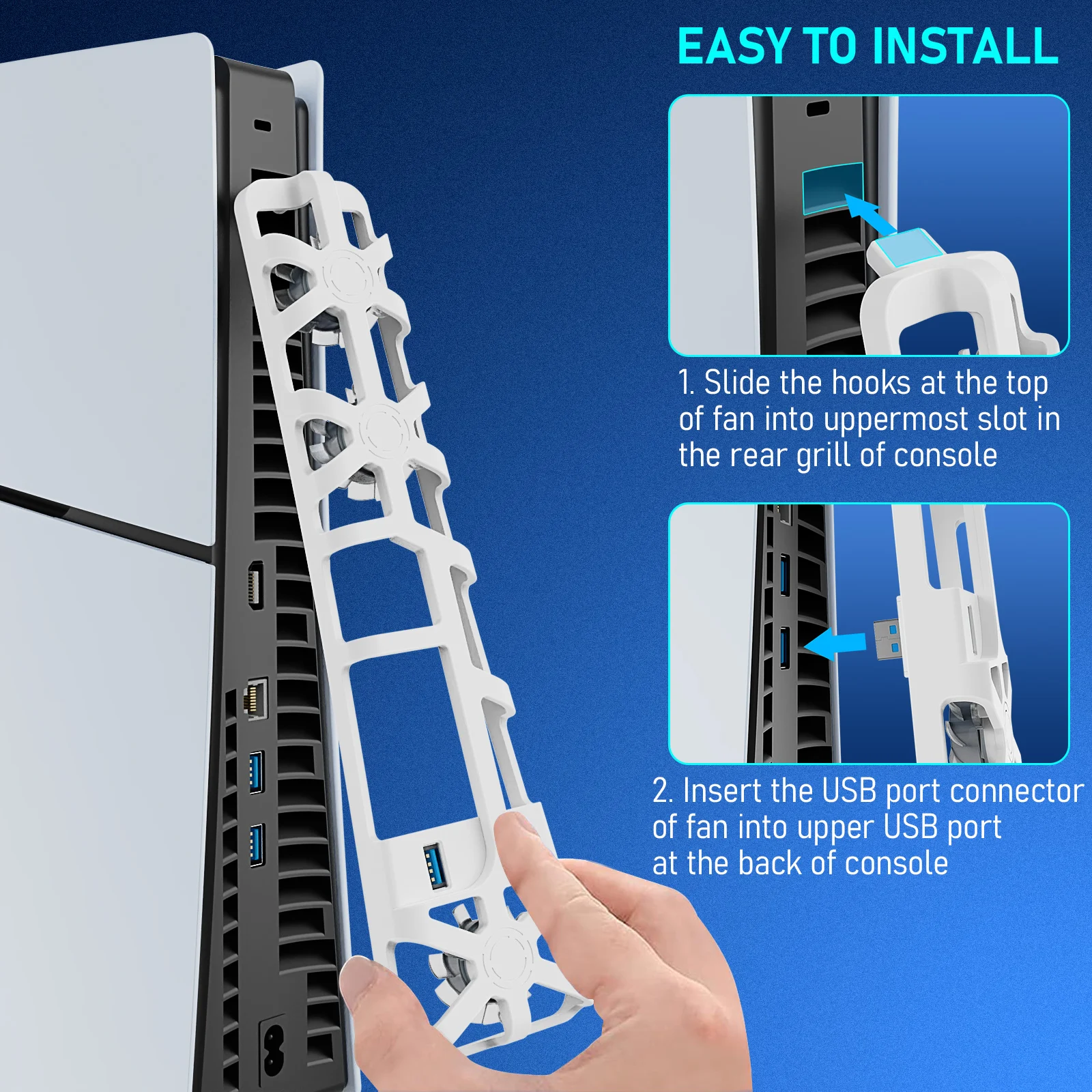 EASY TO INSTALL

1. Slide the hooks at the top of fan into uppermost slot in the rear grill of console

2. Insert the USB port connector of fan into upper USB port at the back of console