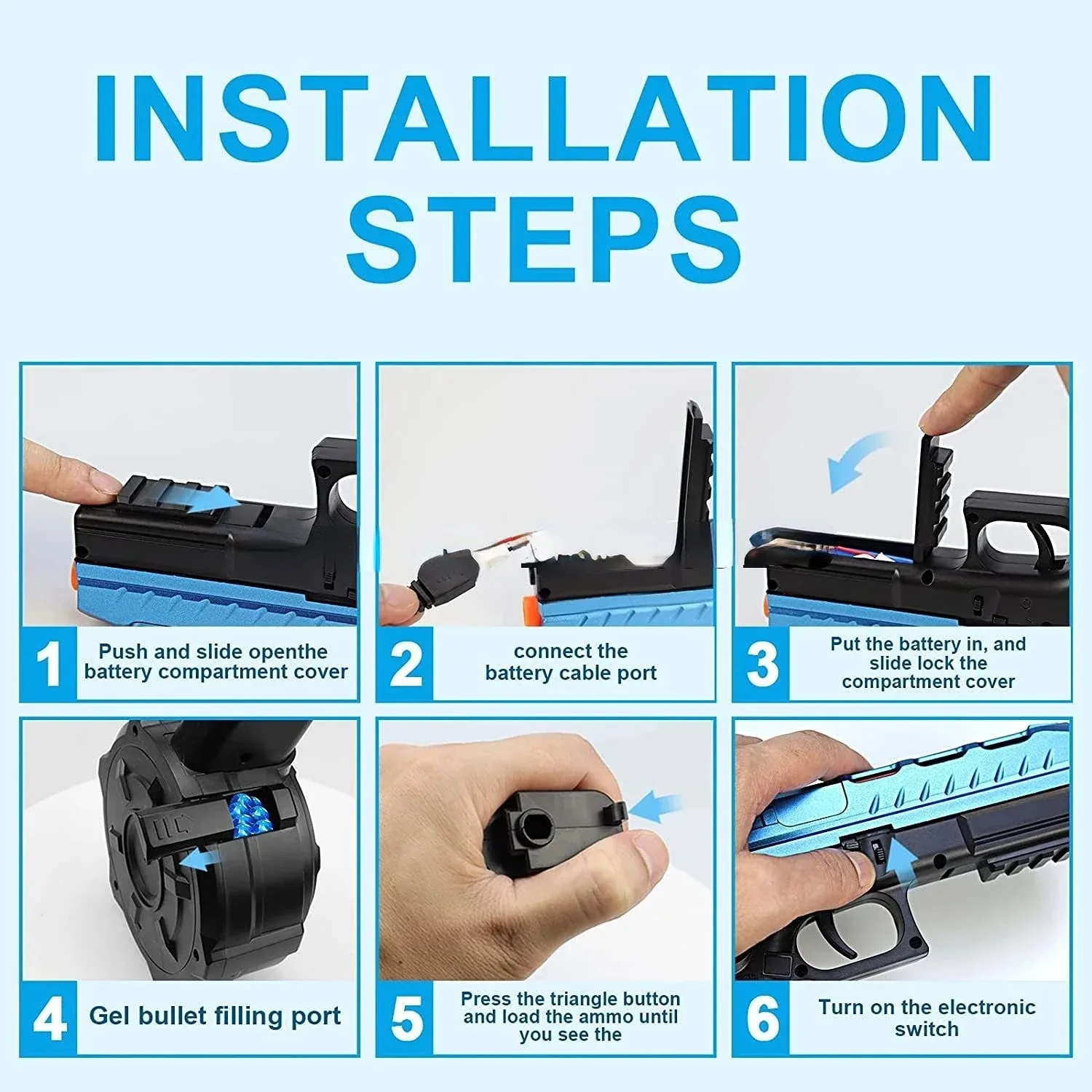 INSTALLATION STEPS

1 Push and slide openthe battery compartment cover

2 connect the battery cable port

3 Put the battery in, and slide lock the compartment cover

4 Gel bullet filling port

5 Press the triangle button and load the ammo until you see the

6 Turn on the electronic switch