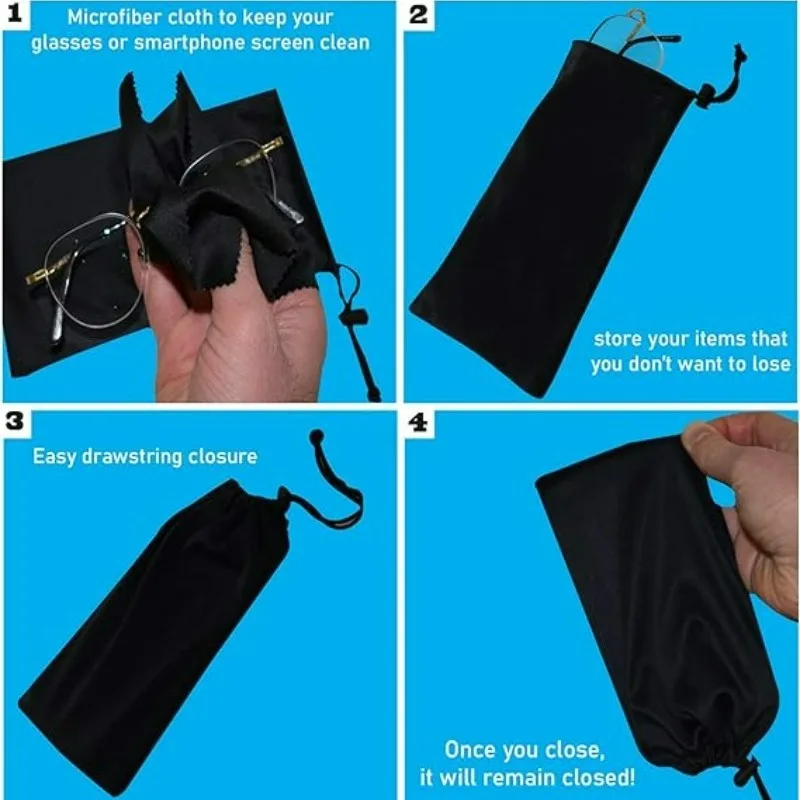 1

Microfiber cloth to keep your glasses or smartphone screen clean

2

store your items that you don't want to lose

3

Easy drawstring closure

4

Once you close, it will remain closed!