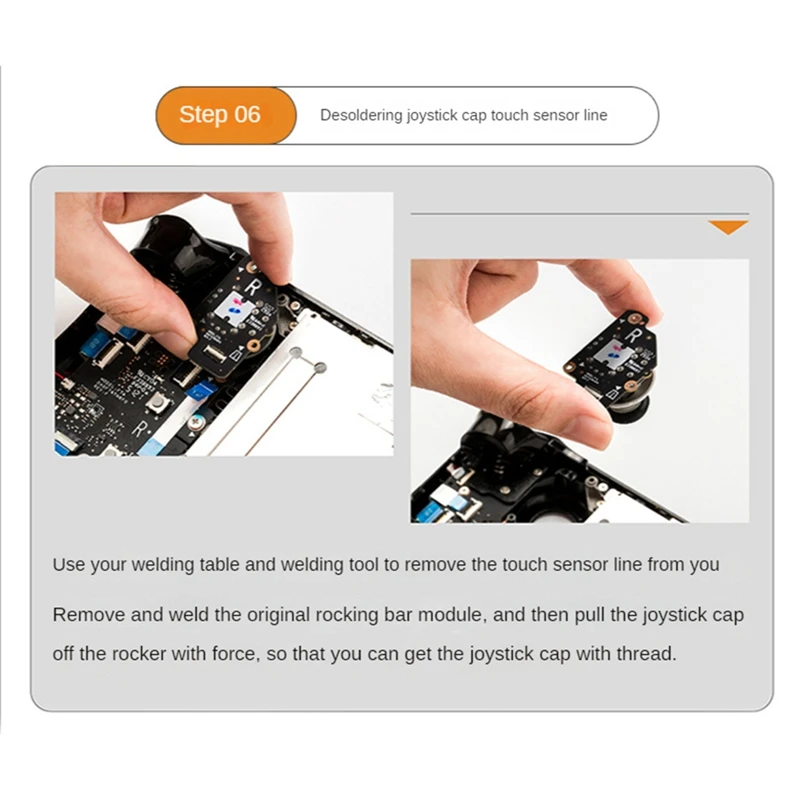 Step 06

Desoldering joystick cap touch sensor line

R

R

R

Use your welding table and welding tool to remove the touch sensor line from you

Remove and weld the original rocking bar module, and then pull the joystick cap off the rocker with force, so that you can get the joystick cap with thread.