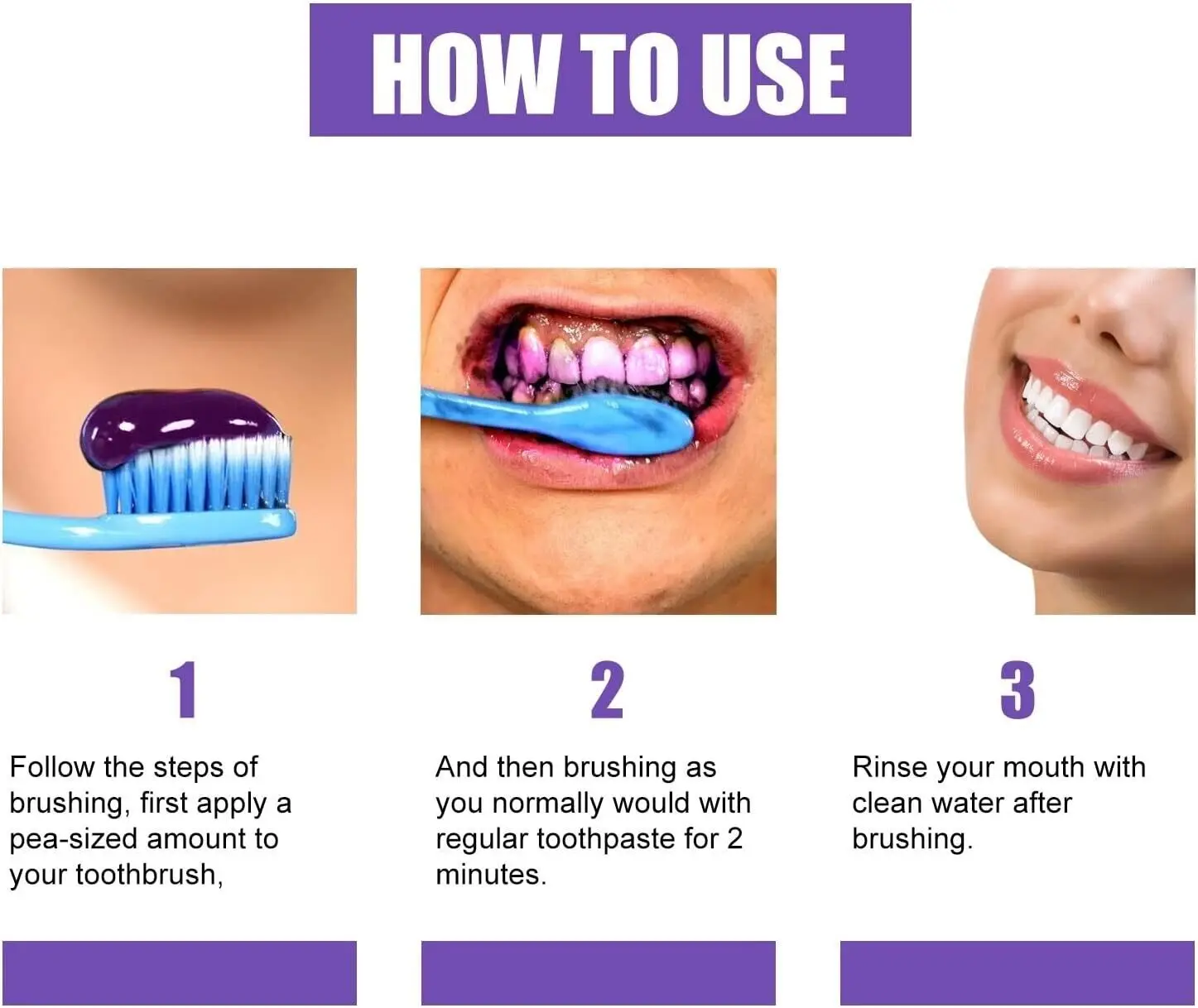 HOW TO USE

1

Follow the steps of brushing, first apply a pea-sized amount to your toothbrush,

2

And then brushing as you normally would with regular toothpaste for 2 minutes.

3

Rinse your mouth with clean water after brushing.