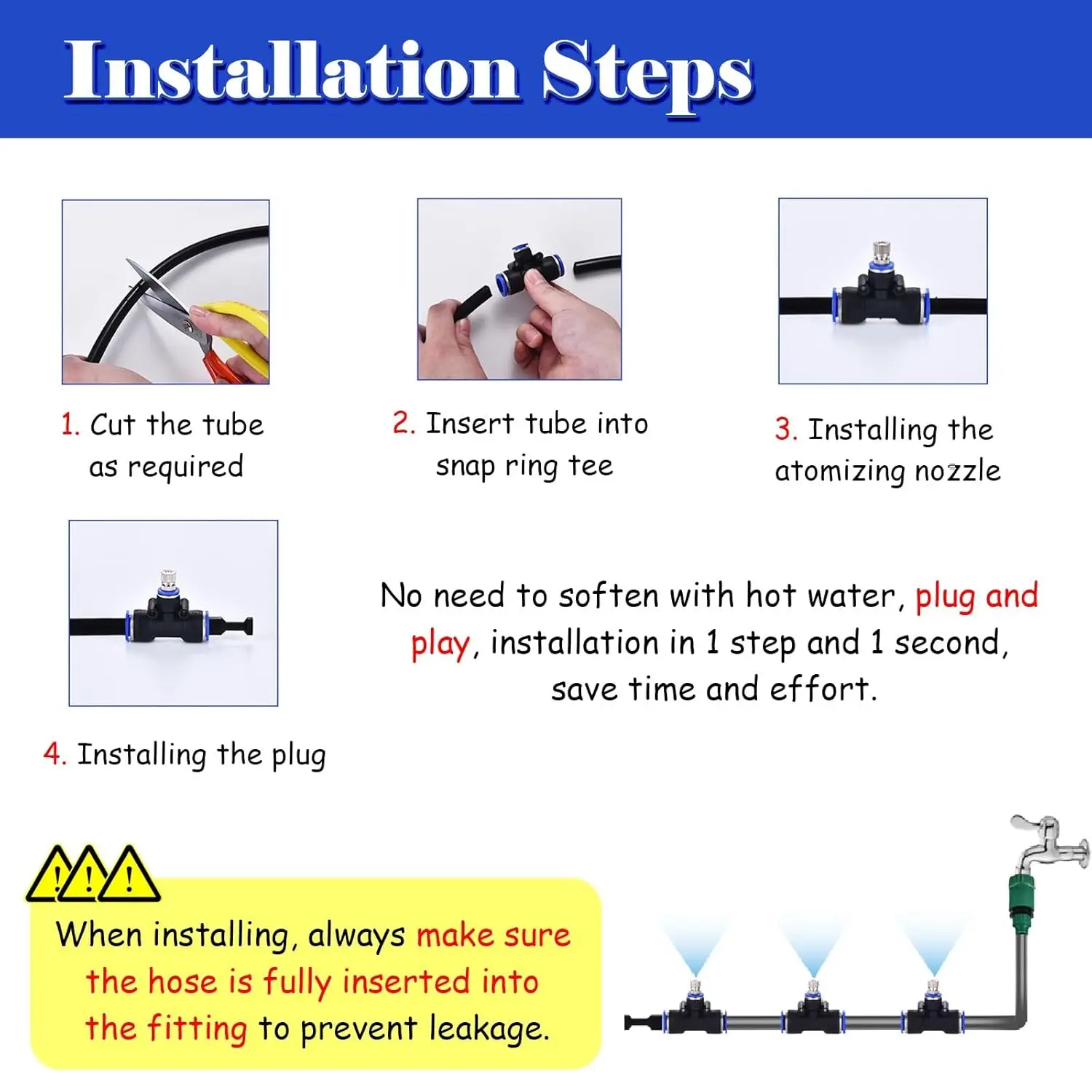 Installation Steps

1. Cut the tube as required

2. Insert tube into snap ring tee

3. Installing the atomizing nozzle

4. Installing the plug

No need to soften with hot water, plug and play, installation in 1 step and 1 second, save time and effort.

When installing, always make sure the hose is fully inserted into the fitting to prevent leakage.