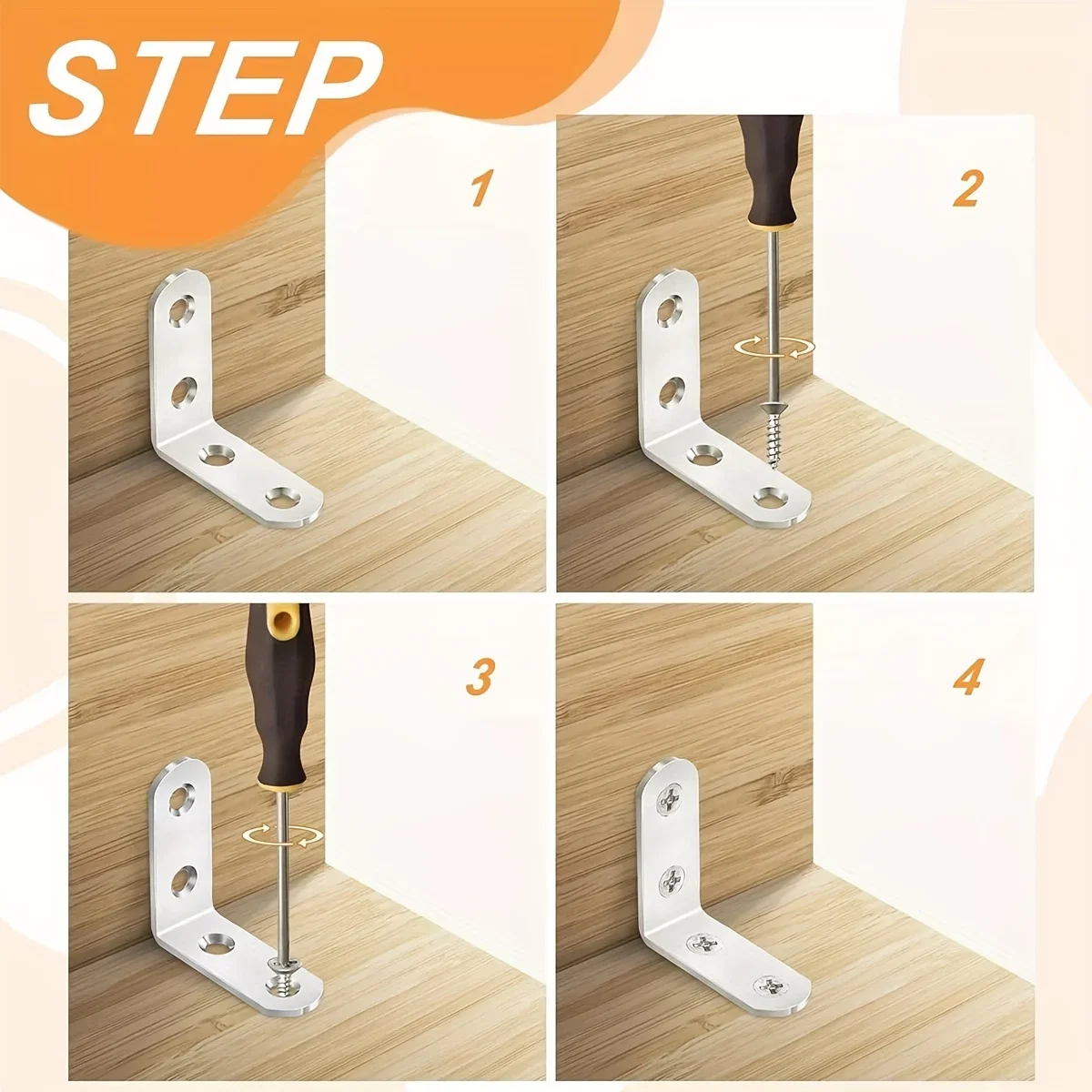 STEP

1

2

3

4