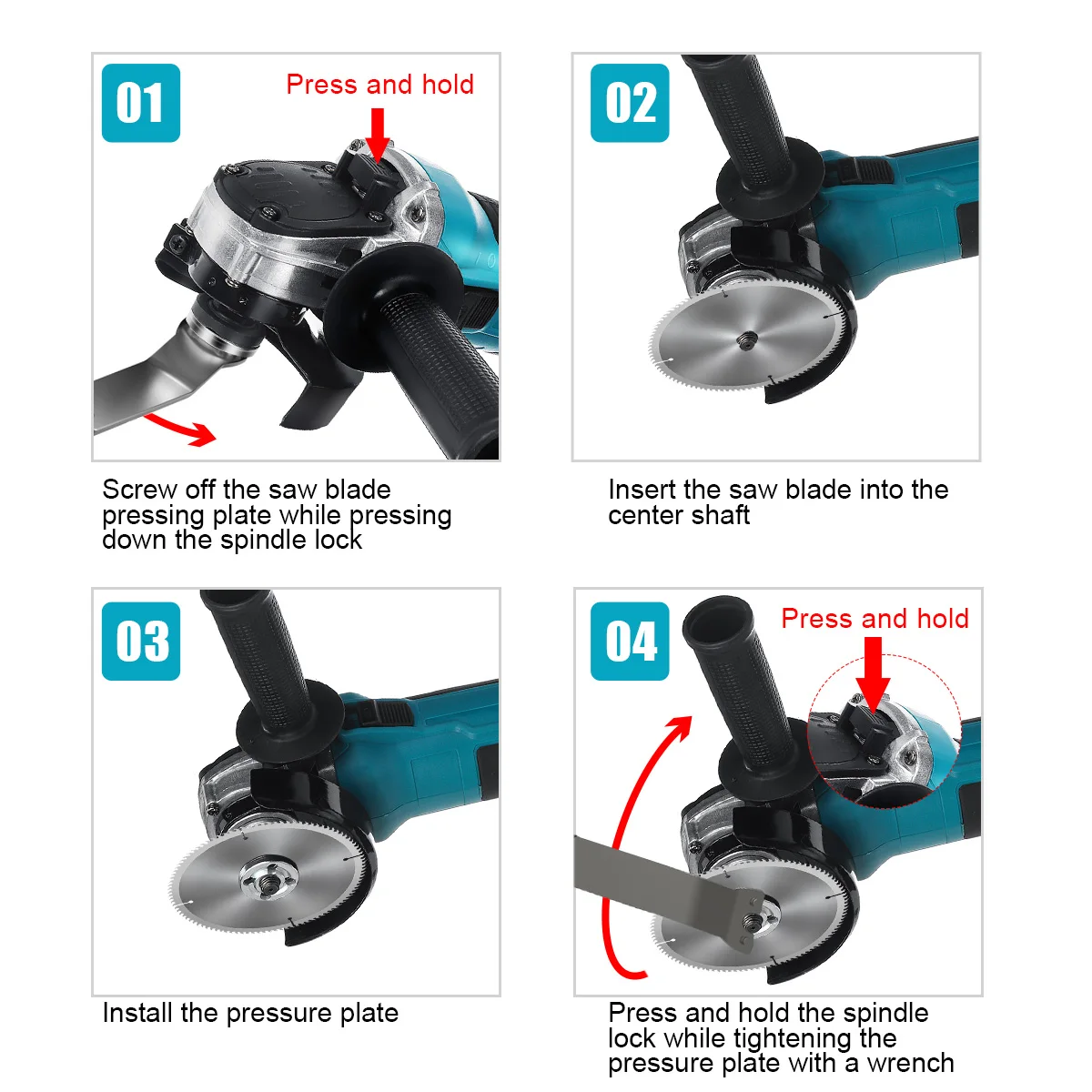 01

Press and hold

Screw off the saw blade pressing plate while pressing down the spindle lock

02

Insert the saw blade into the center shaft

03

Install the pressure plate

04

Press and hold

Press and hold the spindle lock while tightening the pressure plate with a wrench