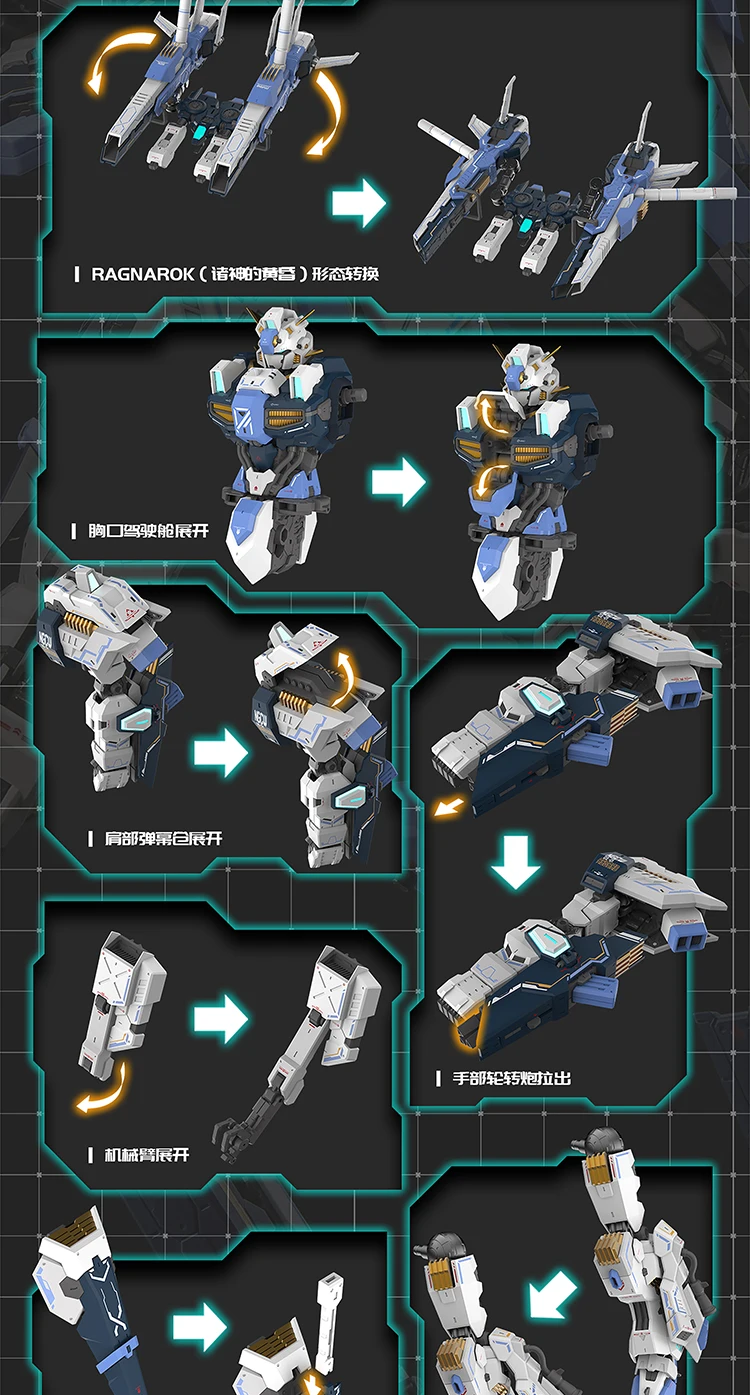 RAGNAROK（诸神的黄昏）形态转换

胸口驾驶舱展开

肩部弹幕仓展开

手部轮转炮拉出

机械臂展开