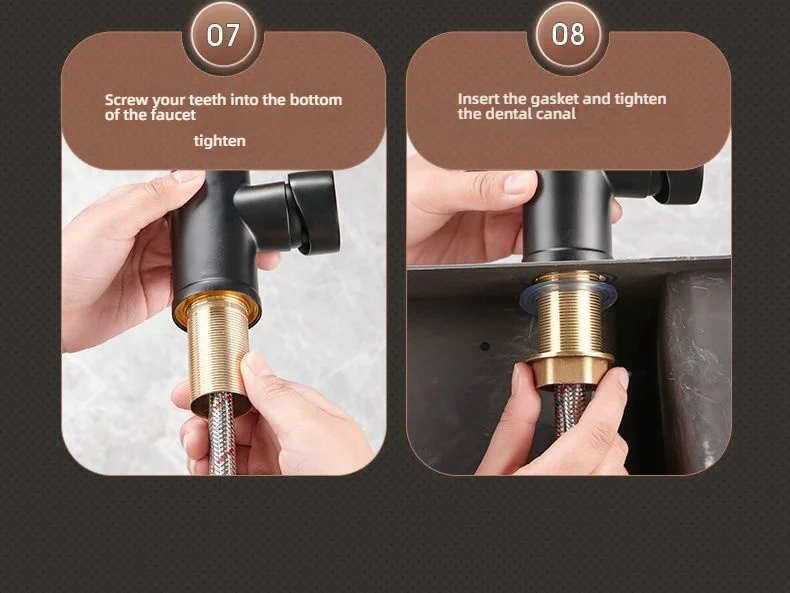 07

Screw your teeth into the bottom of the faucet

tighten

08

Insert the gasket and tighten the dental canal