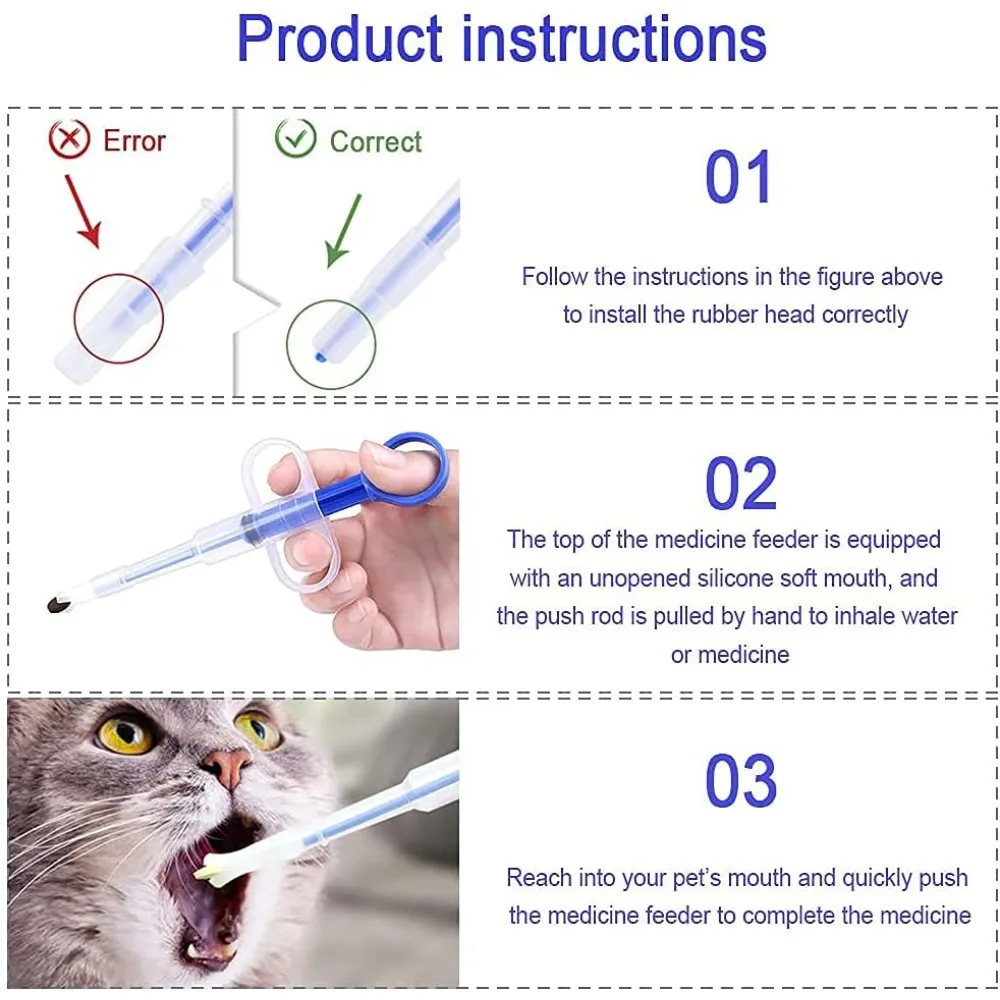 Product instructions

Error

Correct

01

Follow the instructions in the figure above to install the rubber head correctly

02

The top of the medicine feeder is equipped with an unopened silicone soft mouth, and the push rod is pulled by hand to inhale water or medicine

03

Reach into your pet's mouth and quickly push the medicine feeder to complete the medicine