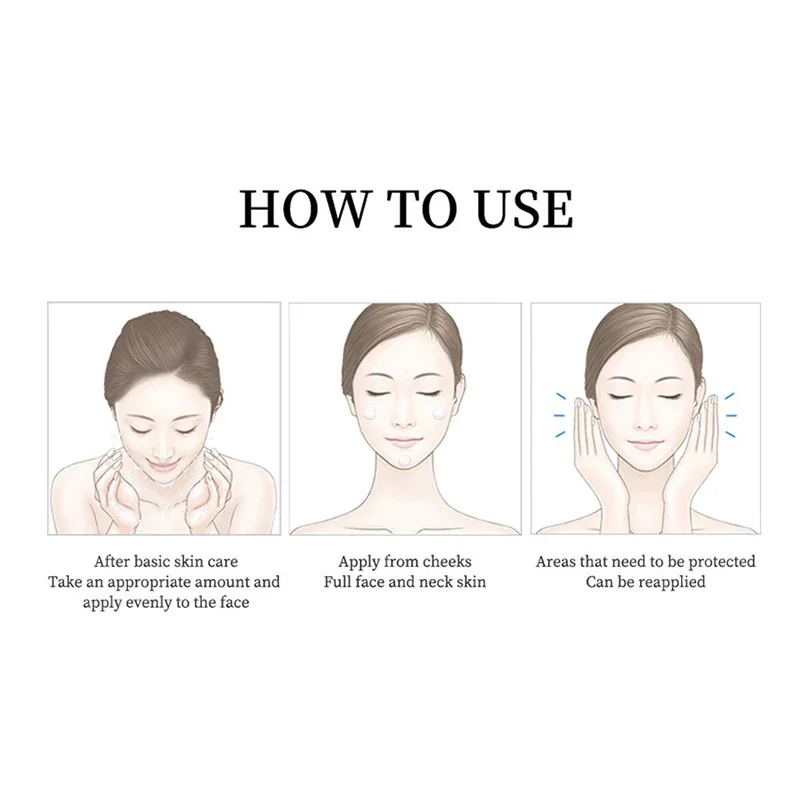 HOW TO USE

After basic skin care
Take an appropriate amount and apply evenly to the face

Apply from cheeks
Full face and neck skin

Areas that need to be protected
Can be reapplied