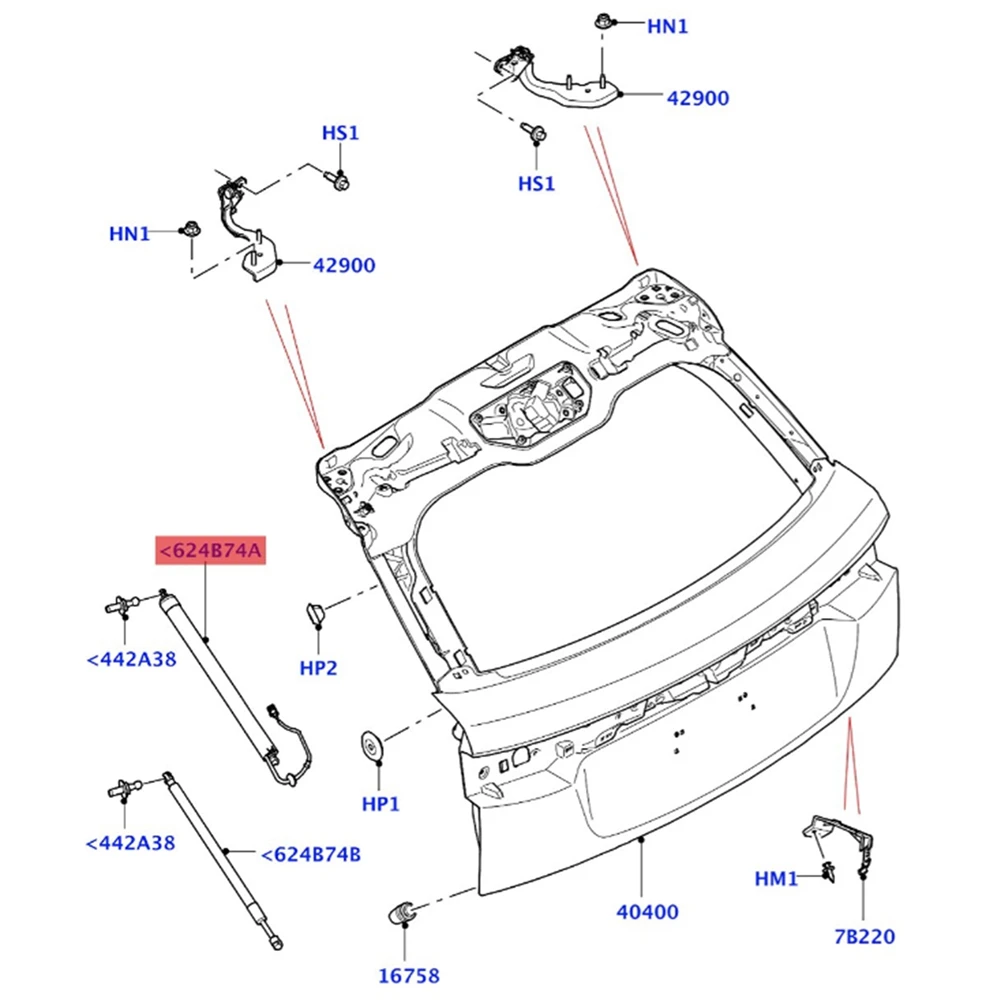 HN1
42900
HS1
HS1
HN1
42900
<624B74A
<442A38
HP2
HP1
<442A38
<624B74B
40400
HM1
7B220
16758