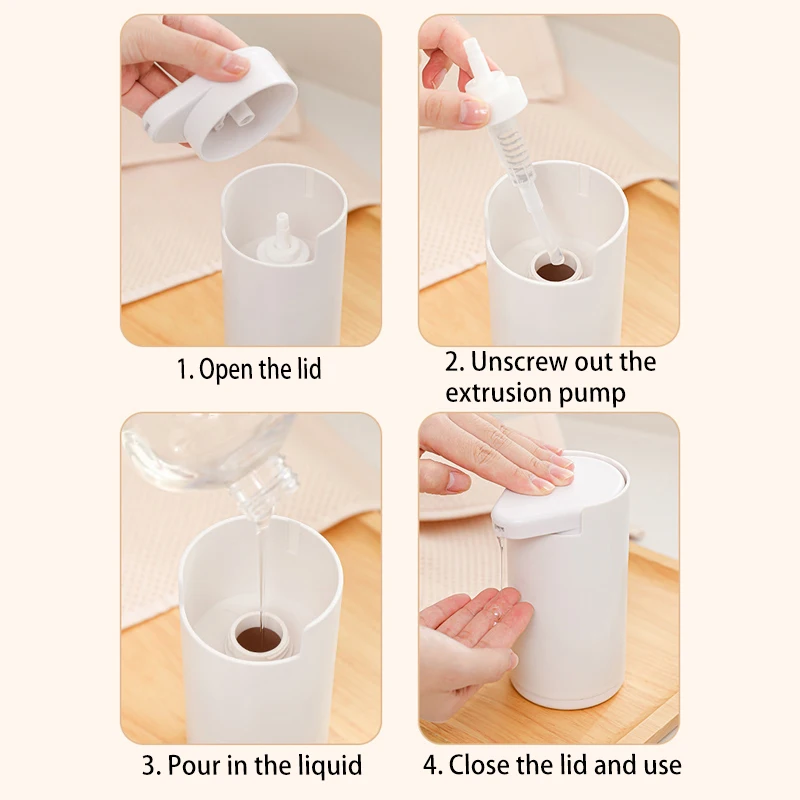 1. Open the lid

2. Unscrew out the extrusion pump

3. Pour in the liquid

4. Close the lid and use