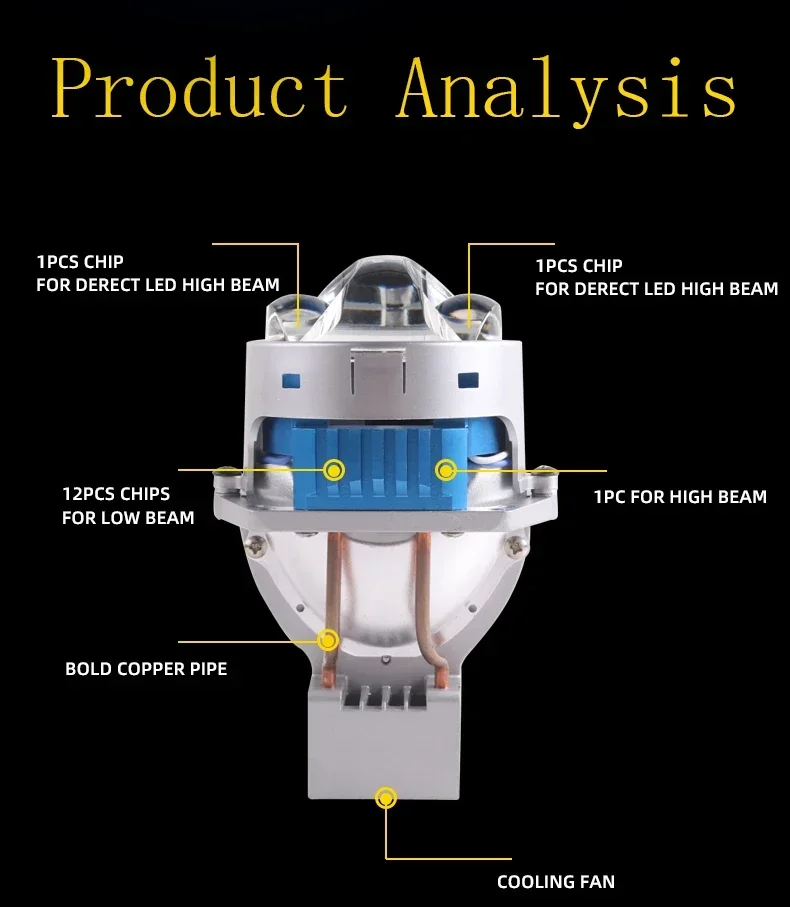 Product Analysis

1PCS CHIP
FOR DERECT LED HIGH BEAM

1PCS CHIP
FOR DERECT LED HIGH BEAM

12PCS CHIPS
FOR LOW BEAM

1PC FOR HIGH BEAM

BOLD COPPER PIPE

COOLING FAN