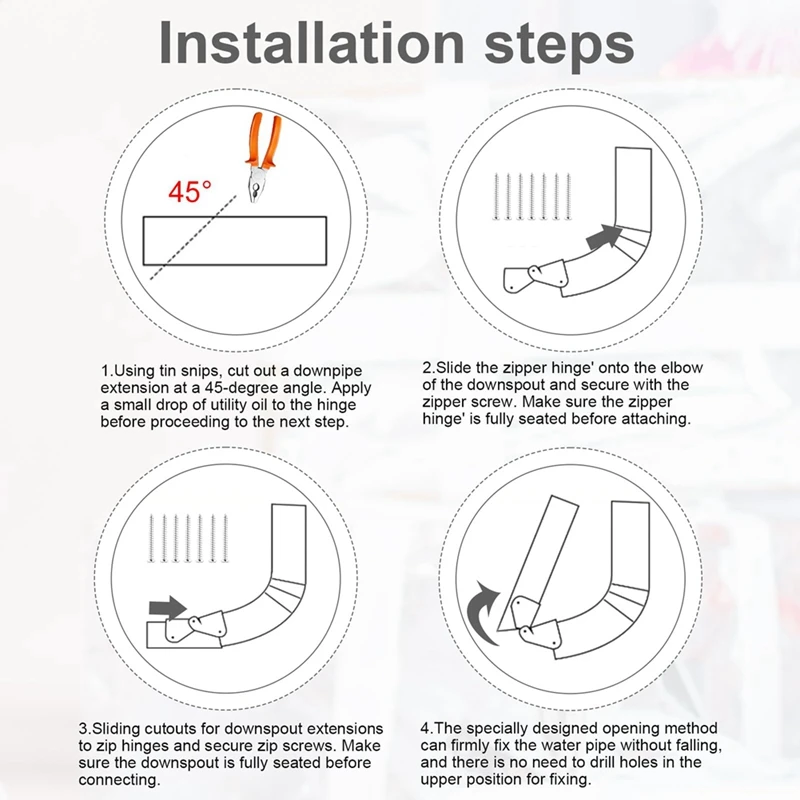 Installation steps

45°

1.Using tin snips, cut out a downpipe extension at a 45-degree angle. Apply a small drop of utility oil to the hinge before proceeding to the next step.

2.Slide the zipper hinge' onto the elbow of the downspout and secure with the zipper screw. Make sure the zipper hinge' is fully seated before attaching.

3.Sliding cutouts for downspout extensions to zip hinges and secure zip screws. Make sure the downspout is fully seated before connecting.

4.The specially designed opening method can firmly fix the water pipe without falling, and there is no need to drill holes in the upper position for fixing.