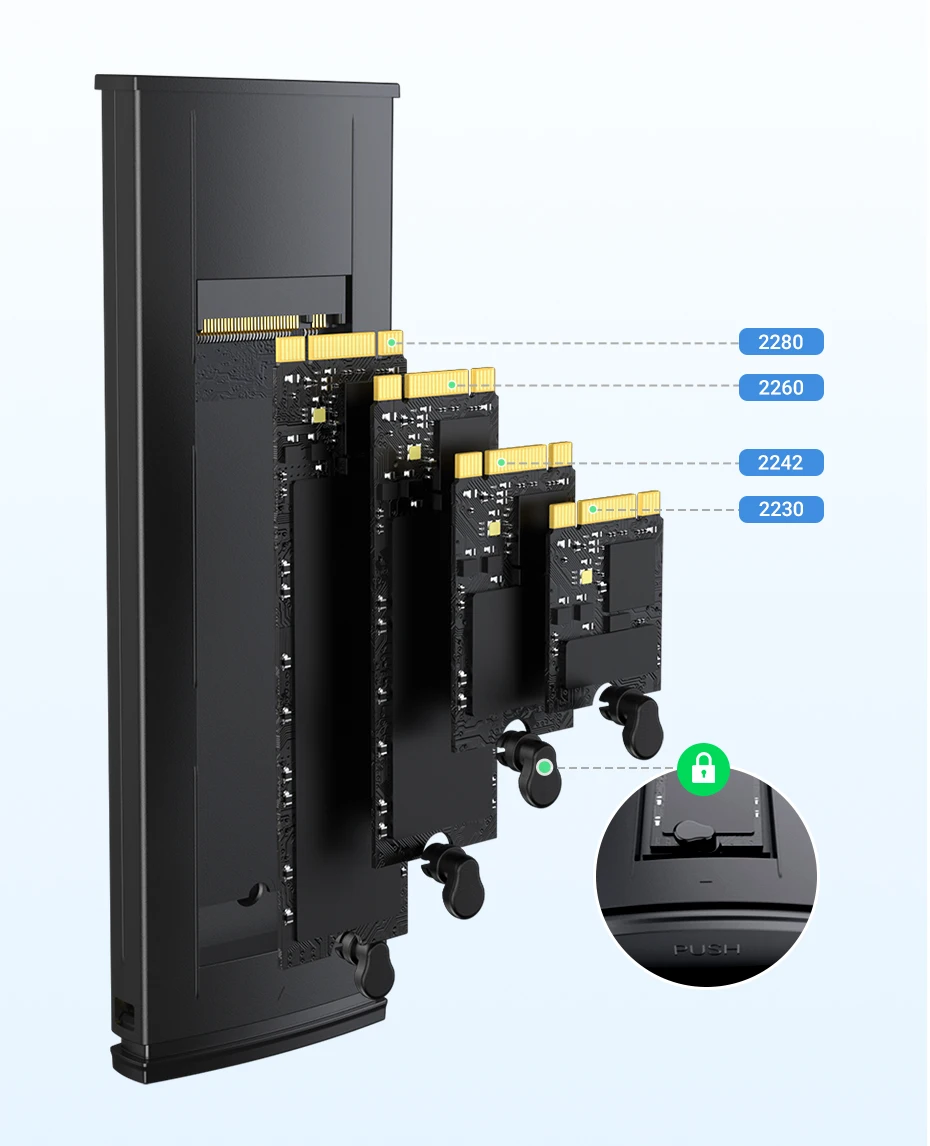 2280
2260
2242
2230
PUSH