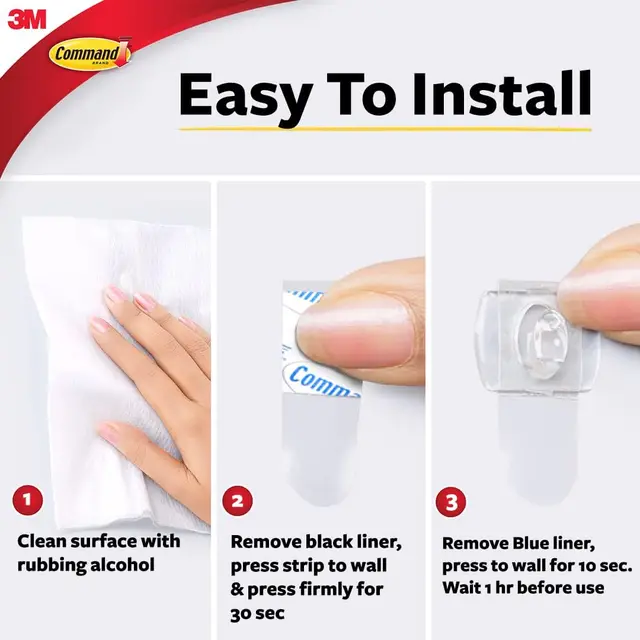 3M
Command
BRAND

Easy To Install

Comm

1
Clean surface with rubbing alcohol

2
Remove black liner, press strip to wall & press firmly for 30 sec

3
Remove Blue liner, press to wall for 10 sec. Wait 1 hr before use