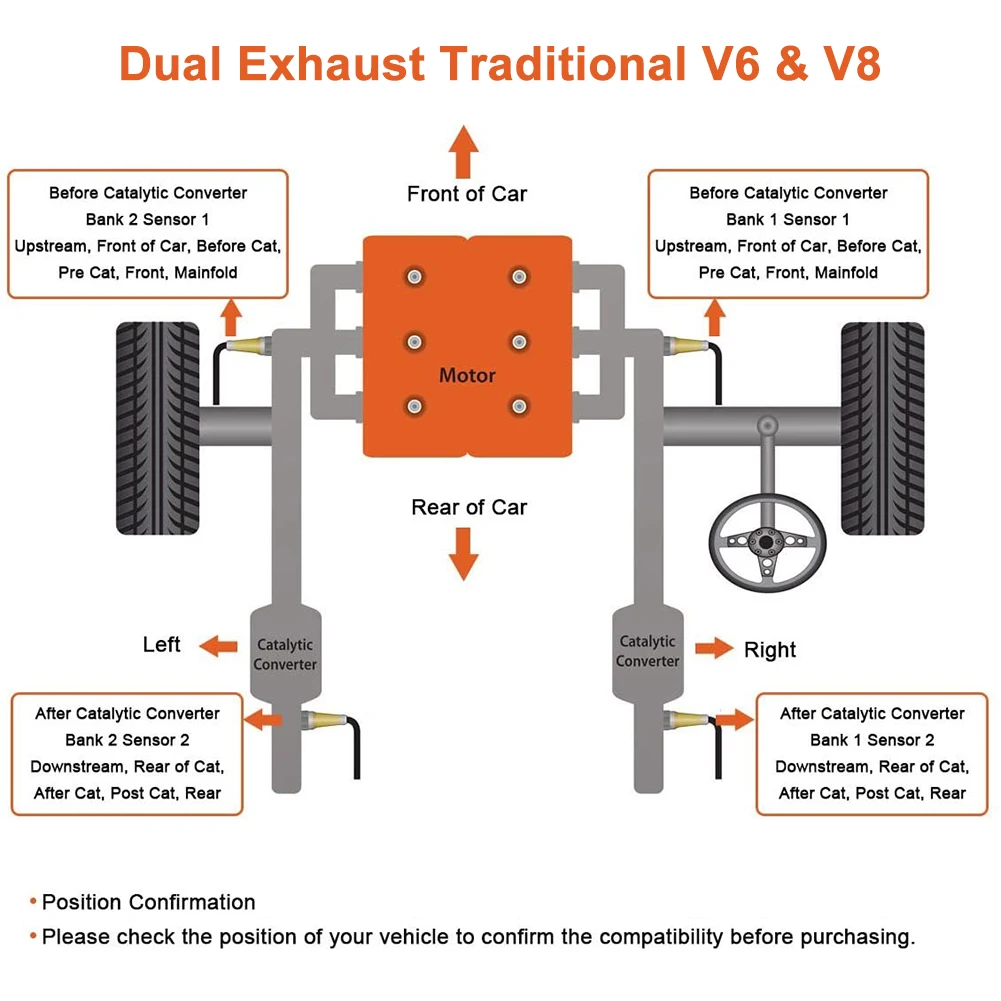 Dual Exhaust Traditional V6 & V8

Front of Car

Before Catalytic Converter
Bank 2 Sensor 1
Upstream, Front of Car, Before Cat, Pre Cat, Front, Mainfold

Before Catalytic Converter
Bank 1 Sensor 1
Upstream, Front of Car, Before Cat, Pre Cat, Front, Mainfold

Motor

Rear of Car

Left

Catalytic Converter

Catalytic Converter

Right

After Catalytic Converter
Bank 2 Sensor 2
Downstream, Rear of Cat, After Cat, Post Cat, Rear

After Catalytic Converter
Bank 1 Sensor 2
Downstream, Rear of Cat, After Cat, Post Cat, Rear

• Position Confirmation
• Please check the position of your vehicle to confirm the compatibility before purchasing.