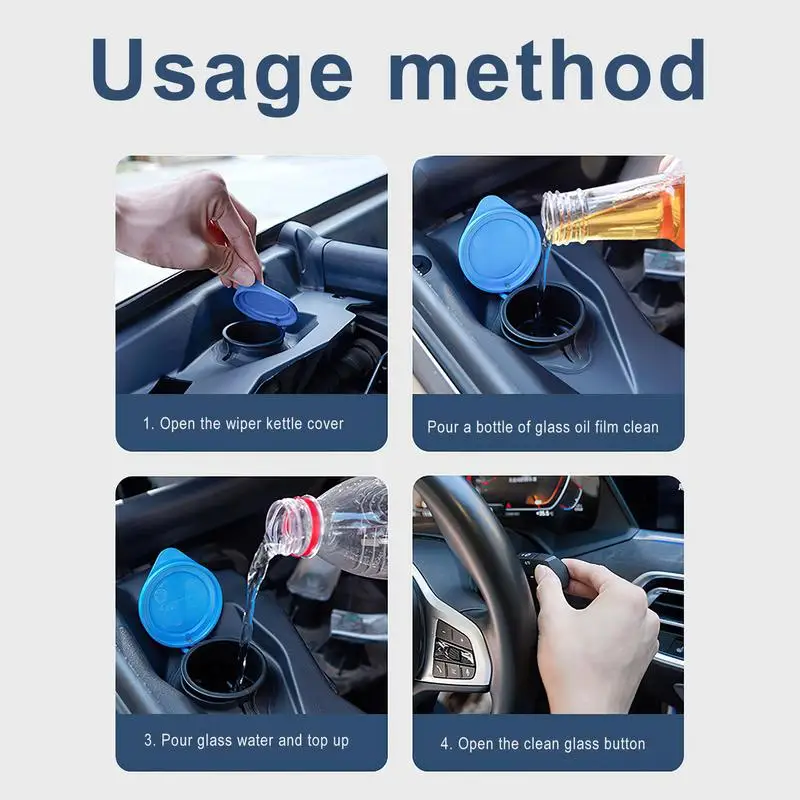 Usage method

1. Open the wiper kettle cover

Pour a bottle of glass oil film clean

3. Pour glass water and top up

4. Open the clean glass button