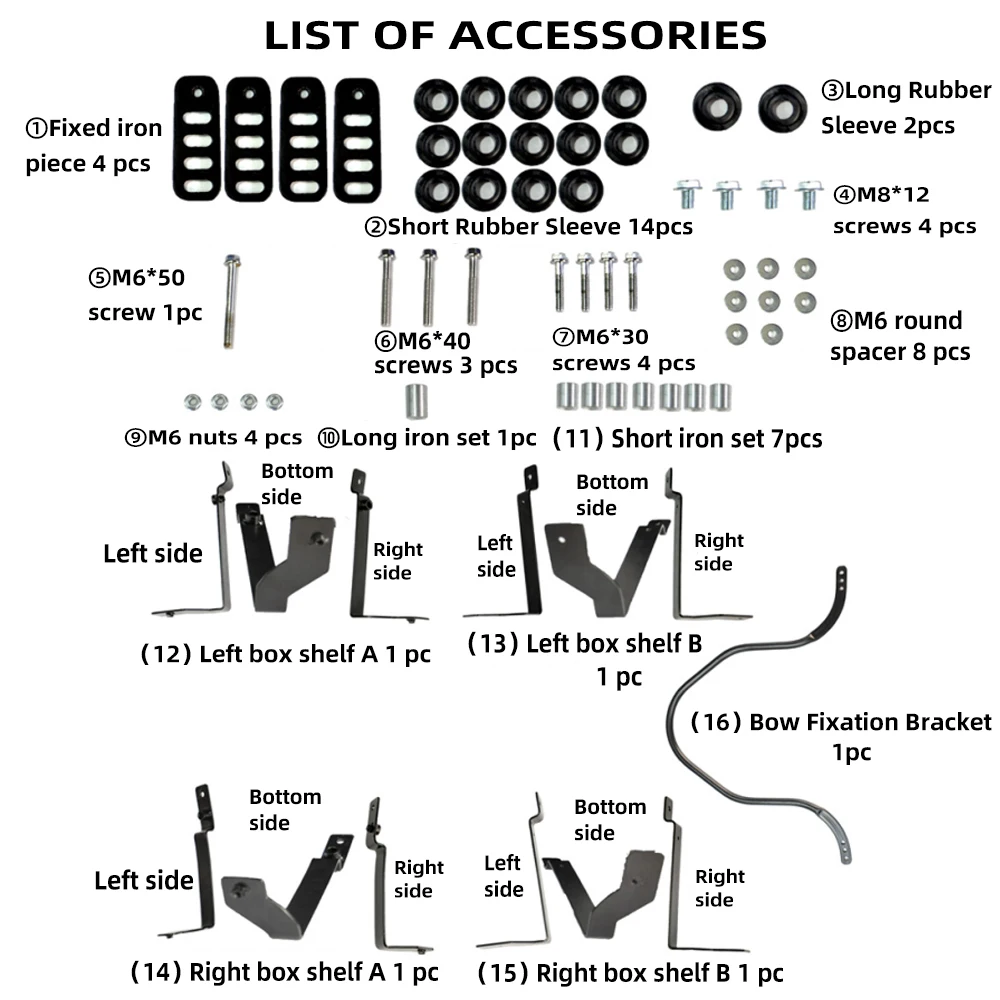 LIST OF ACCESSORIES

①Fixed iron piece 4 pcs

②Short Rubber Sleeve 14pcs

③Long Rubber Sleeve 2pcs

④M8*12 screws 4 pcs

⑤M6*50 screw 1pc

⑥M6*40 screws 3 pcs

⑦M6*30 screws 4 pcs

⑧M6 round spacer 8 pcs

⑨M6 nuts 4 pcs

⑩Long iron set 1pc

(11) Short iron set 7pcs

Left side
Bottom side
Right side

(12) Left box shelf A 1 pc

Left side
Bottom side
Right side

(13) Left box shelf B 1 pc

(16) Bow Fixation Bracket 1pc

Left side
Bottom side
Right side

(14) Right box shelf A 1 pc

Left side
Bottom side
Right side

(15) Right box shelf B 1 pc