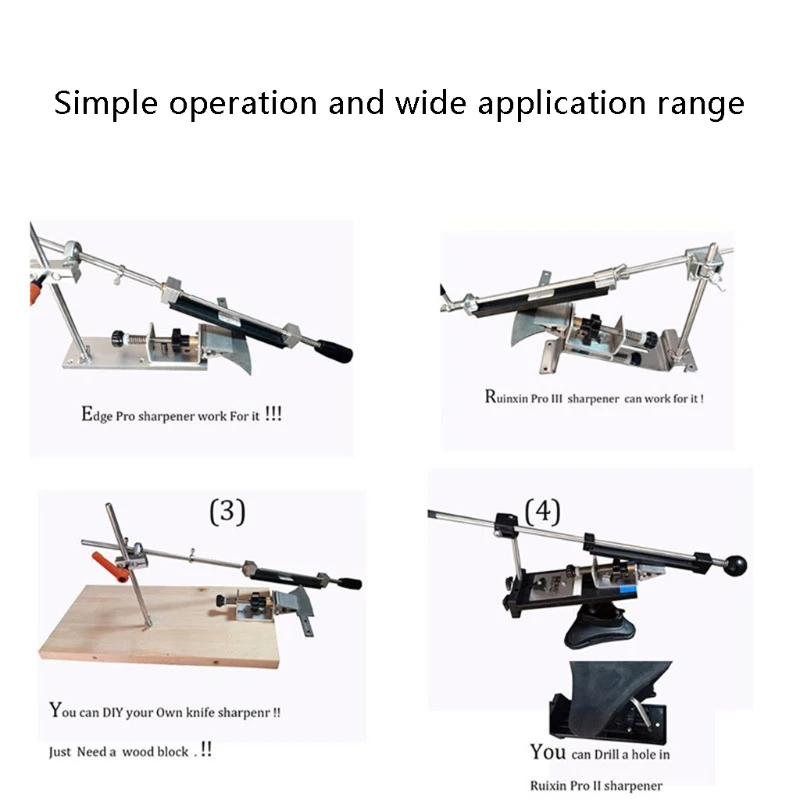 Simple operation and wide application range

Edge Pro sharpener work For it !!!

Ruinxin Pro III sharpener can work for it !

(3)

You can DIY your Own knife sharpenr !!

Just Need a wood block . !!

(4)

You can Drill a hole in

Ruixin Pro II sharpener