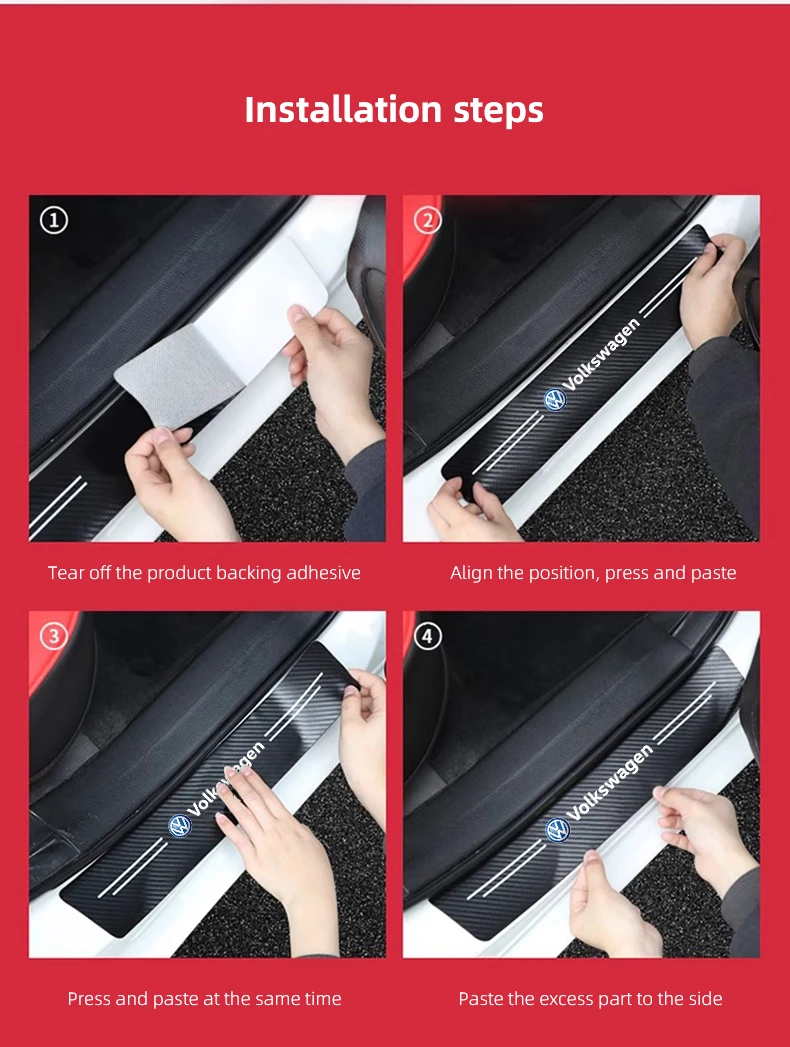 Installation steps

①

Tear off the product backing adhesive

②

Volkswagen

Align the position, press and paste

③

Volkswagen

Press and paste at the same time

④

Volkswagen

Paste the excess part to the side