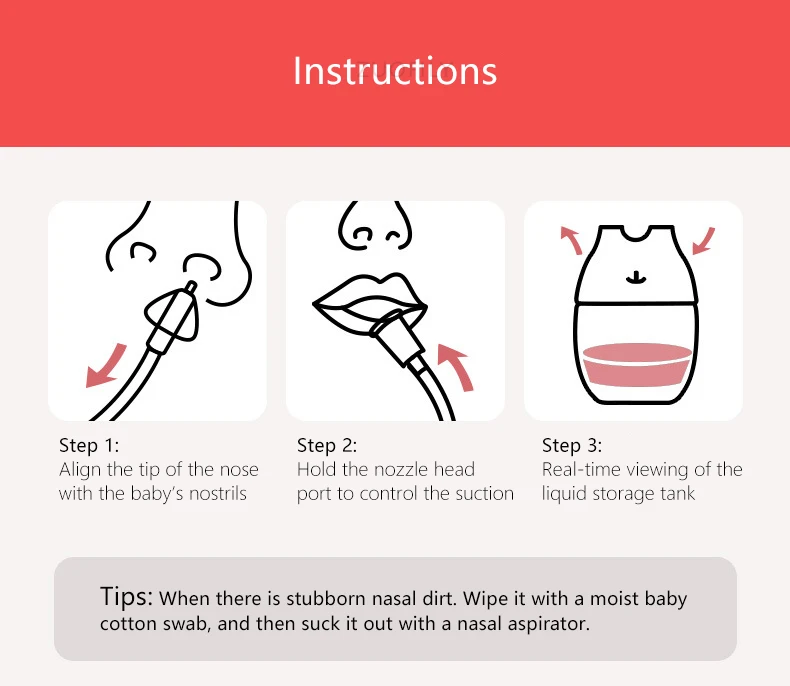 Instructions

Step 1:
Align the tip of the nose with the baby's nostrils

Step 2:
Hold the nozzle head port to control the suction

Step 3:
Real-time viewing of the liquid storage tank

Tips: When there is stubborn nasal dirt. Wipe it with a moist baby cotton swab, and then suck it out with a nasal aspirator.