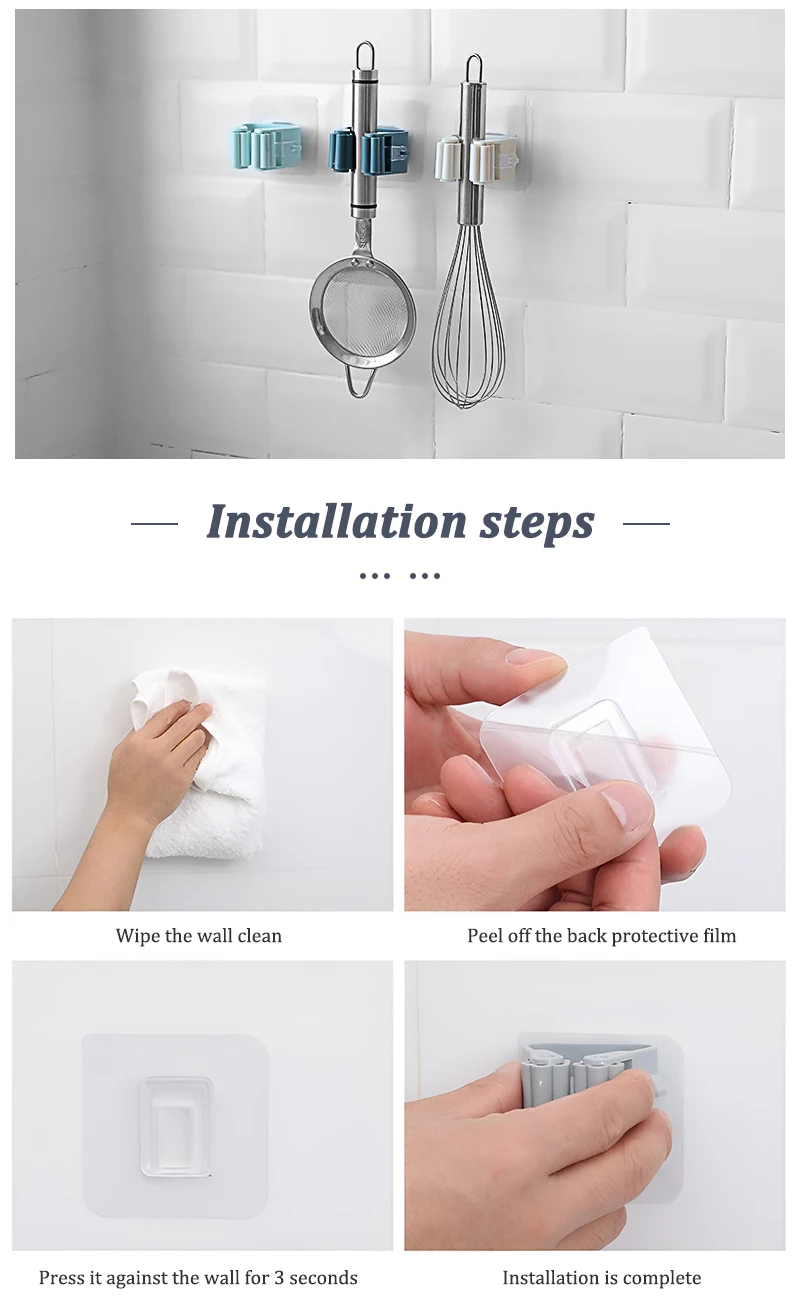 Installation steps

Wipe the wall clean

Peel off the back protective film

Press it against the wall for 3 seconds

Installation is complete