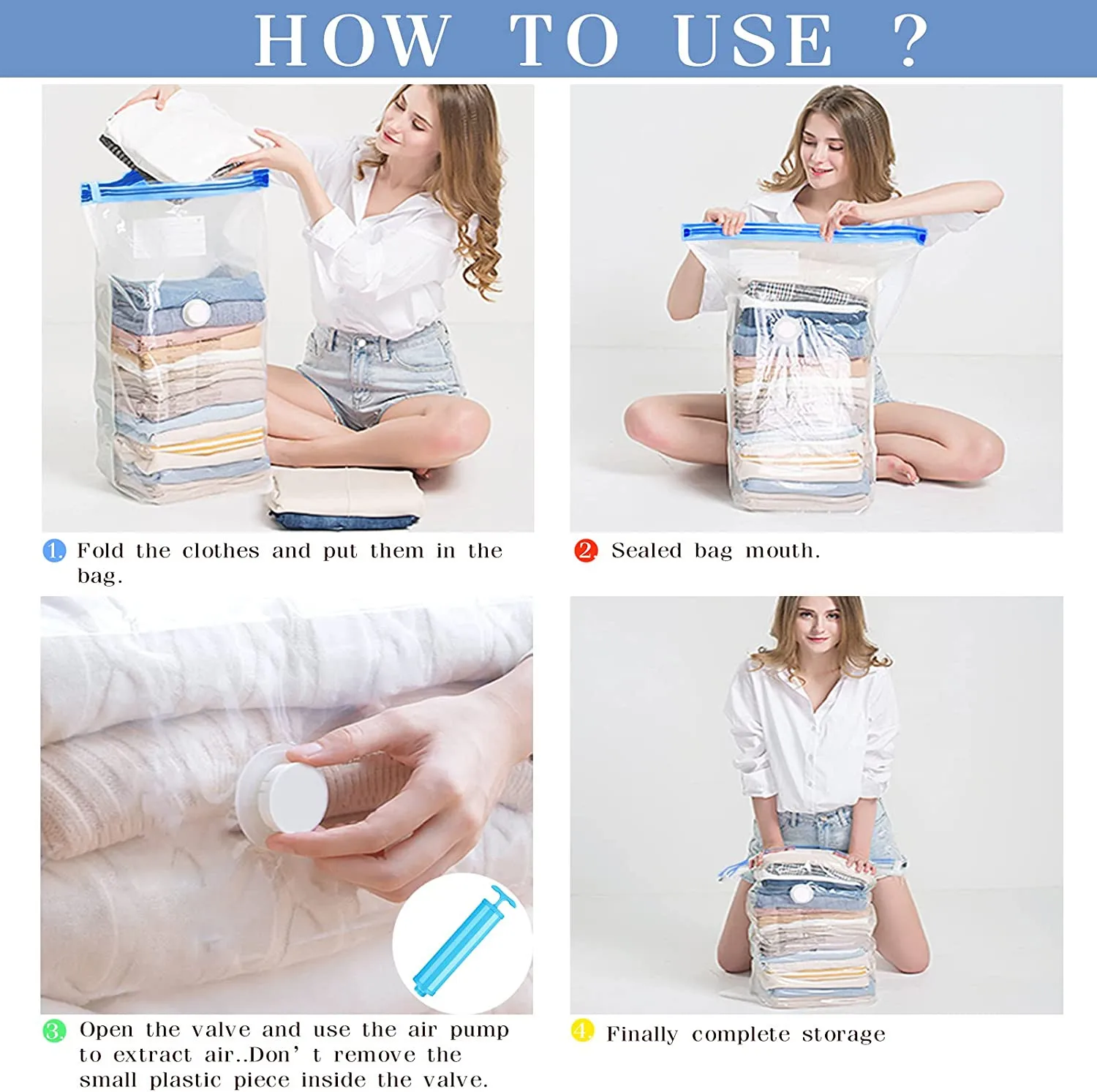 HOW TO USE ?

1. Fold the clothes and put them in the bag.

2. Sealed bag mouth.

3. Open the valve and use the air pump to extract air..Don' t remove the small plastic piece inside the valve.

4. Finally complete storage