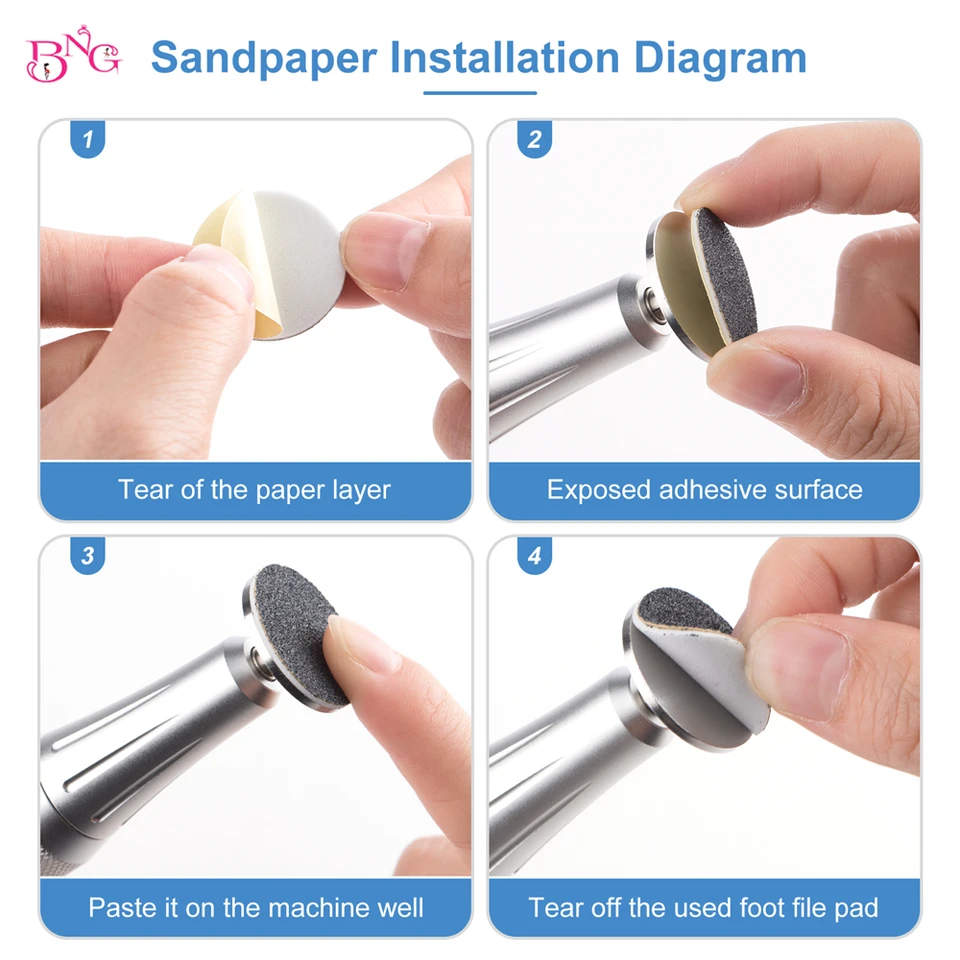 BNG

Sandpaper Installation Diagram

1

Tear of the paper layer

2

Exposed adhesive surface

3

Paste it on the machine well

4

Tear off the used foot file pad