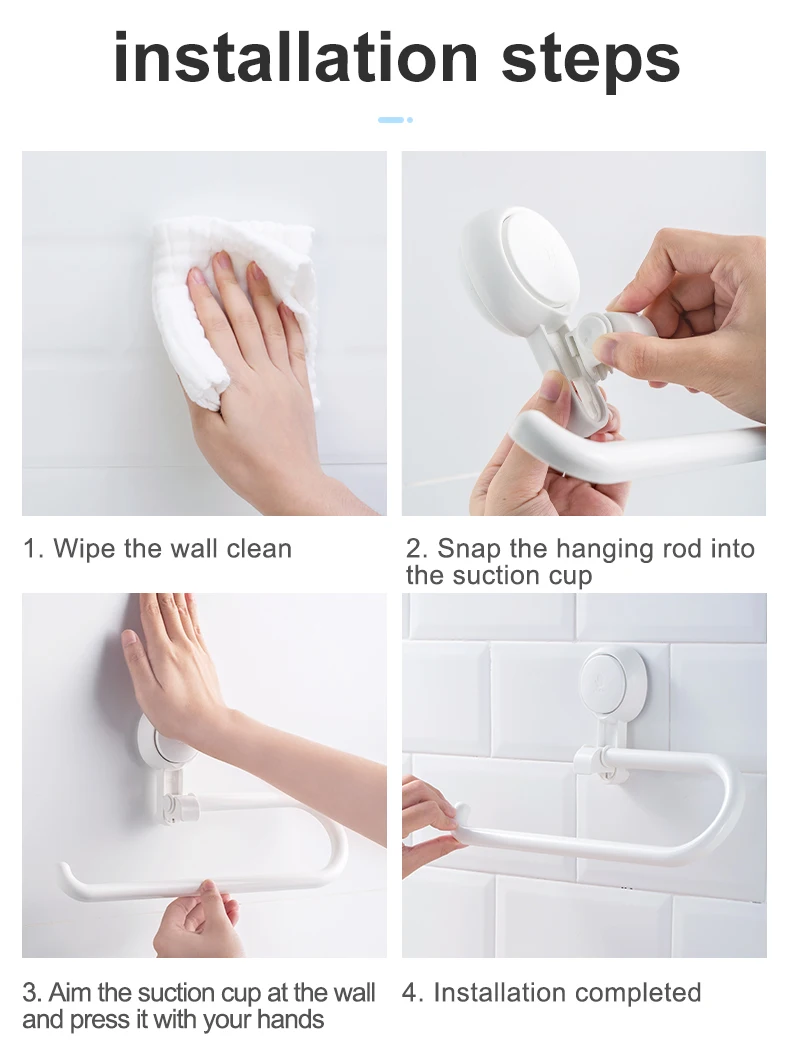 installation steps

1. Wipe the wall clean

2. Snap the hanging rod into the suction cup

3. Aim the suction cup at the wall and press it with your hands

4. Installation completed