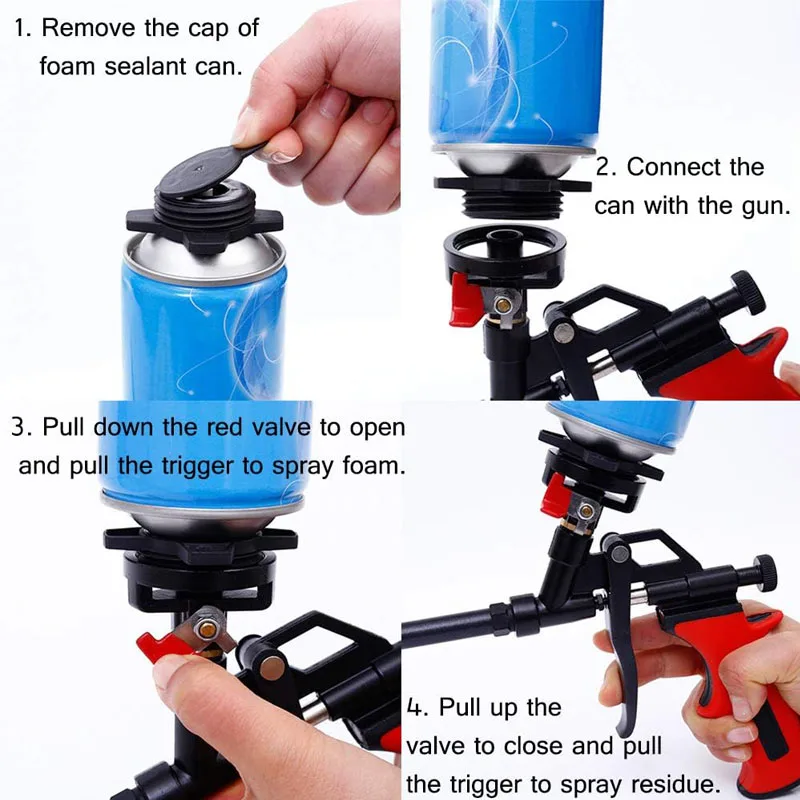 1. Remove the cap of foam sealant can.

2. Connect the can with the gun.

3. Pull down the red valve to open and pull the trigger to spray foam.

4. Pull up the valve to close and pull the trigger to spray residue.