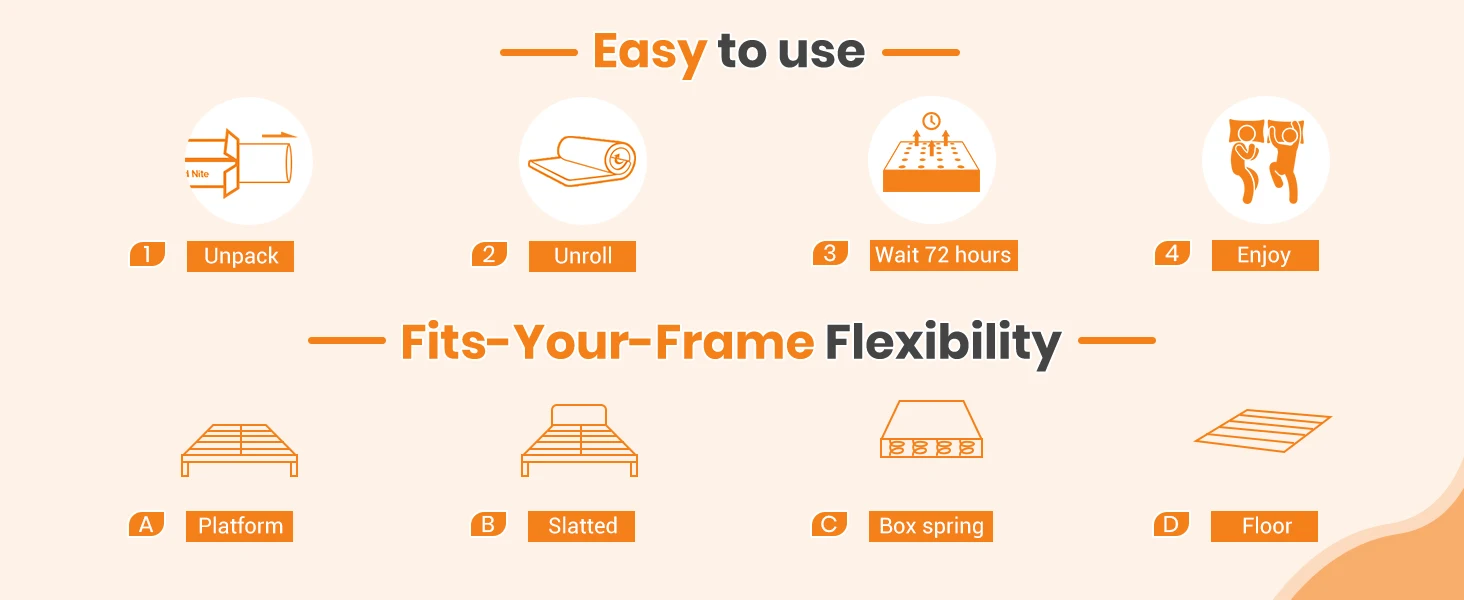 Easy to use

Nite

1 Unpack

2 Unroll

3 Wait 72 hours

4 Enjoy

Fits-Your-Frame Flexibility

A Platform

B Slatted

C Box spring

D Floor