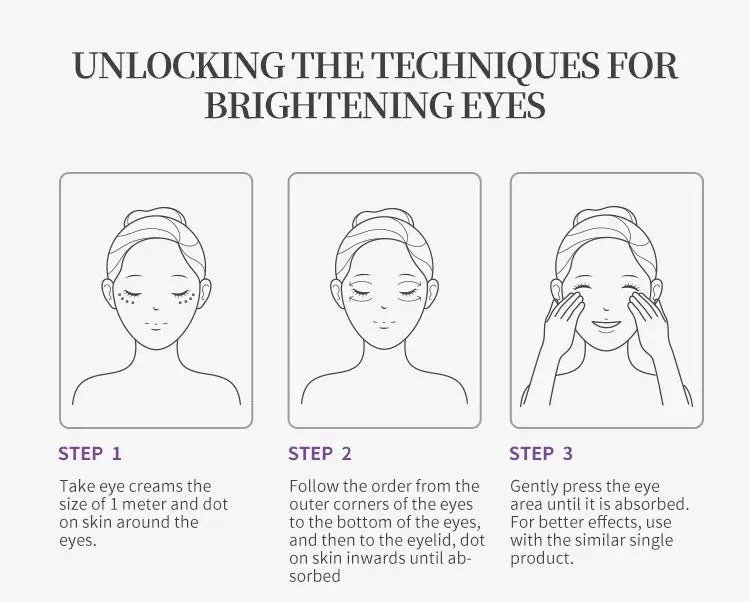 UNLOCKING THE TECHNIQUES FOR BRIGHTENING EYES

STEP 1

Take eye creams the size of 1 meter and dot on skin around the eyes.

STEP 2

Follow the order from the outer corners of the eyes to the bottom of the eyes, and then to the eyelid, dot on skin inwards until absorbed

STEP 3

Gently press the eye area until it is absorbed. For better effects, use with the similar single product.