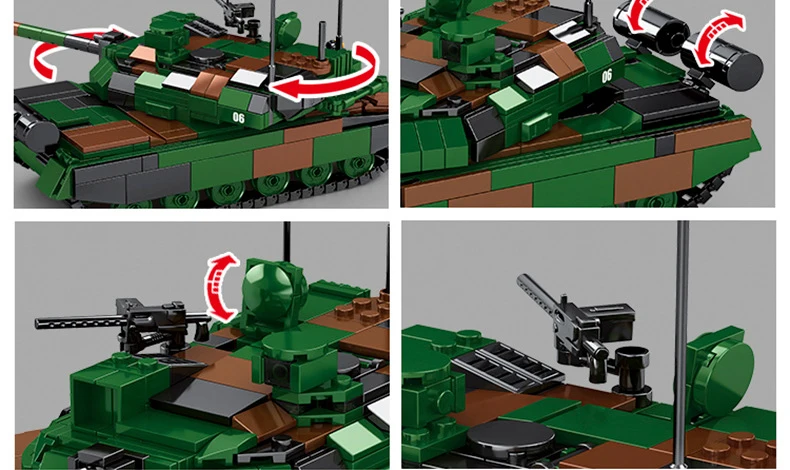 06

06