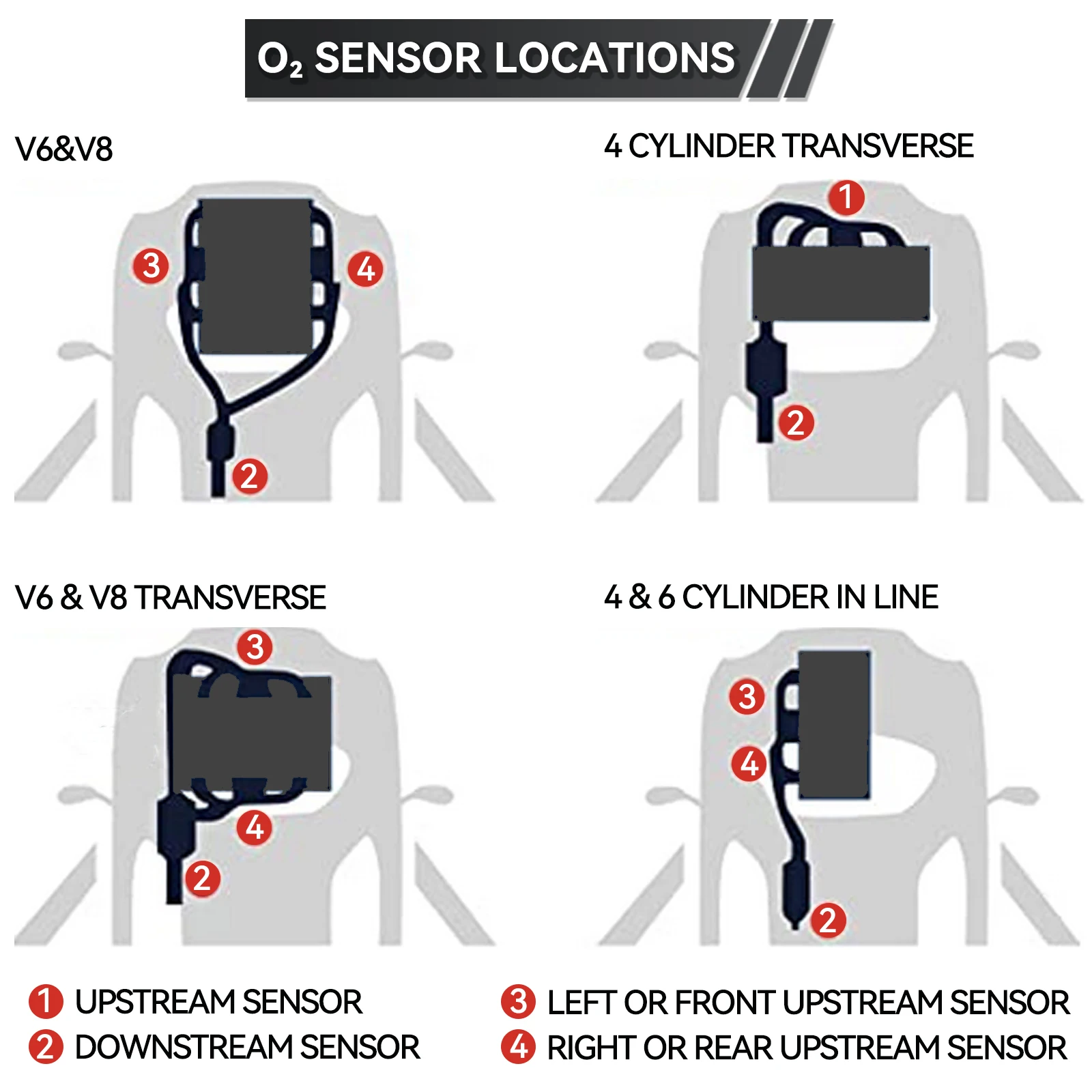 $O_2$ SENSOR LOCATIONS

V6&V8

3
4
2

4 CYLINDER TRANSVERSE

1
2

V6 & V8 TRANSVERSE

3
4
2

4 & 6 CYLINDER IN LINE

3
4
2

1 UPSTREAM SENSOR
2 DOWNSTREAM SENSOR

3 LEFT OR FRONT UPSTREAM SENSOR
4 RIGHT OR REAR UPSTREAM SENSOR