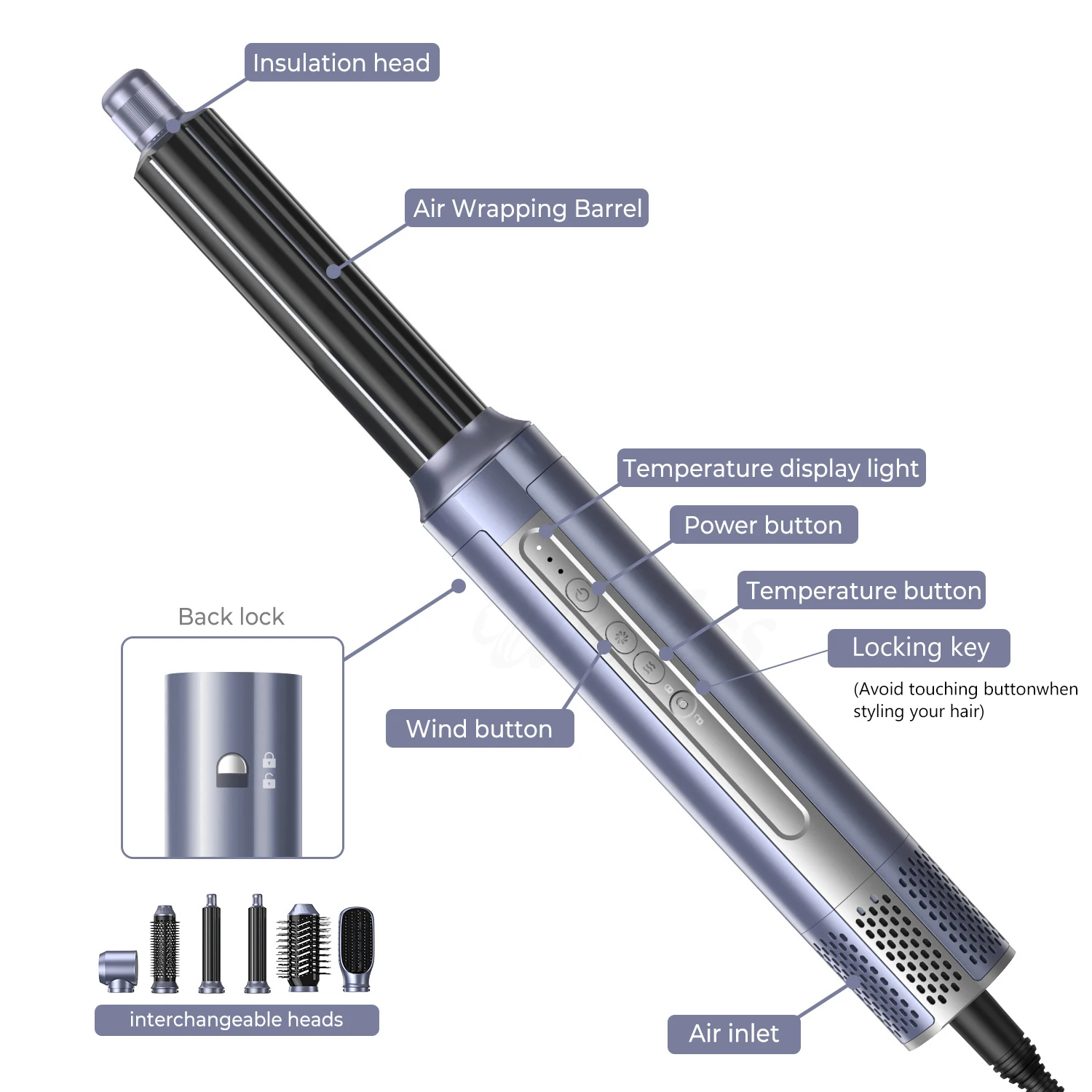 Insulation head

Air Wrapping Barrel

Temperature display light

Power button

Temperature button

Locking key

(Avoid touching buttonwhen styling your hair)

Back lock

Wind button

interchangeable heads

Air inlet