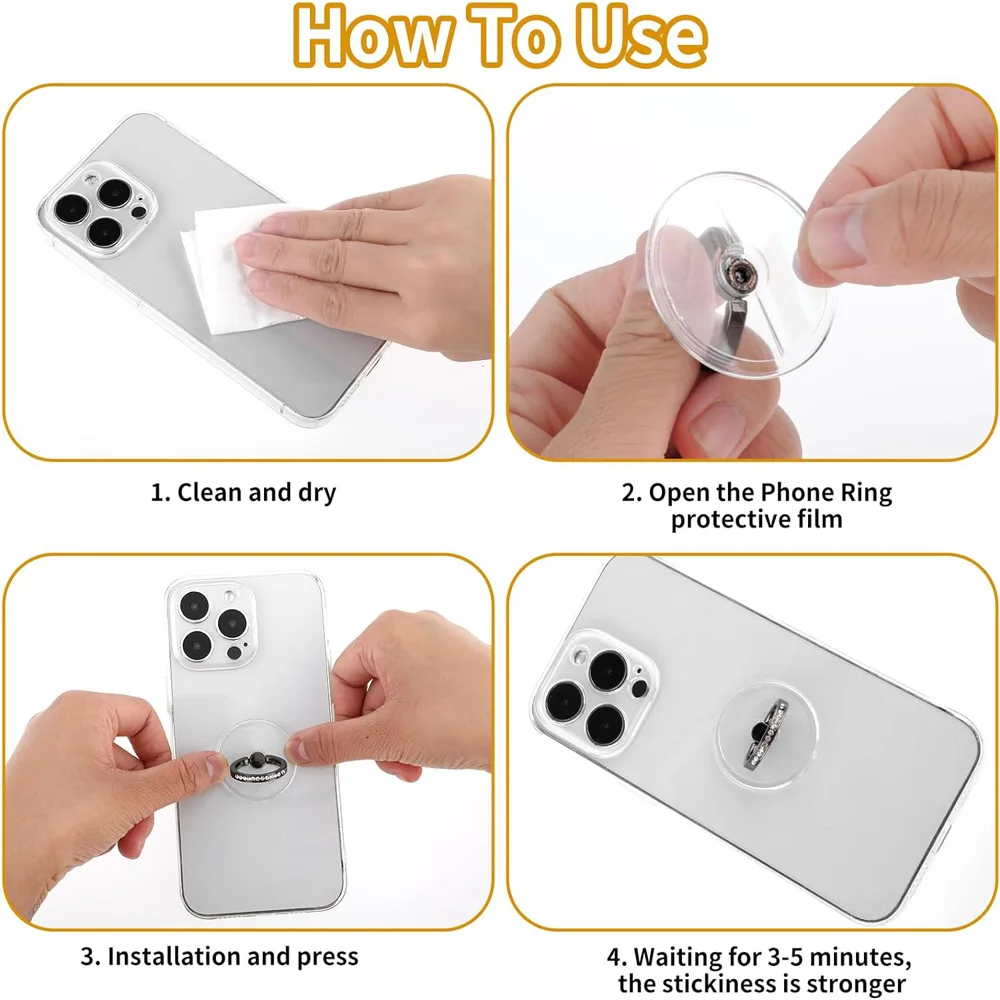 How To Use

1. Clean and dry

2. Open the Phone Ring protective film

3. Installation and press

4. Waiting for 3-5 minutes, the stickiness is stronger