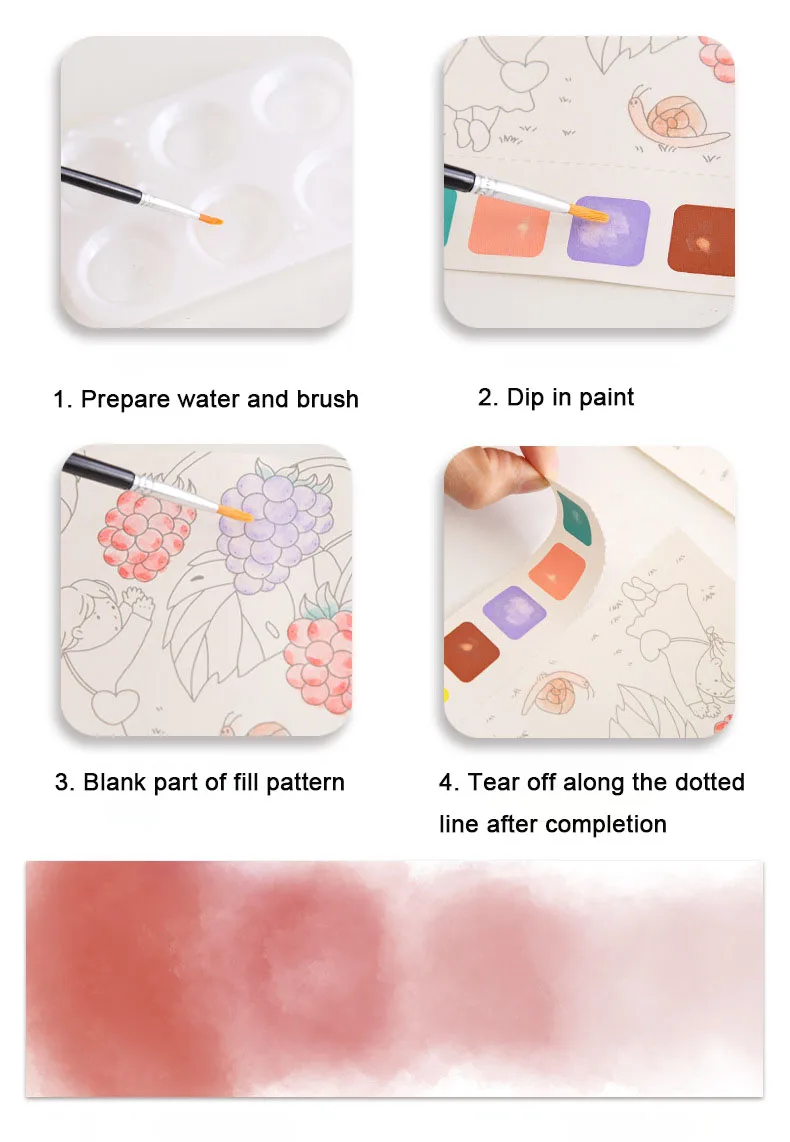 1. Prepare water and brush

2. Dip in paint

3. Blank part of fill pattern

4. Tear off along the dotted line after completion