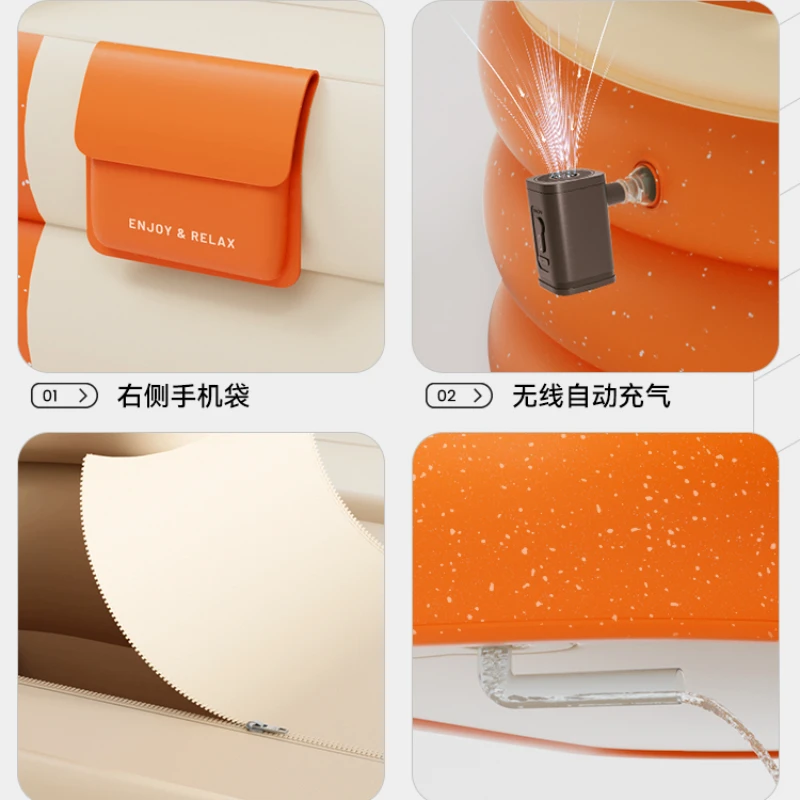 ENJOY & RELAX

01 > 右侧手机袋

02 > 无线自动充气