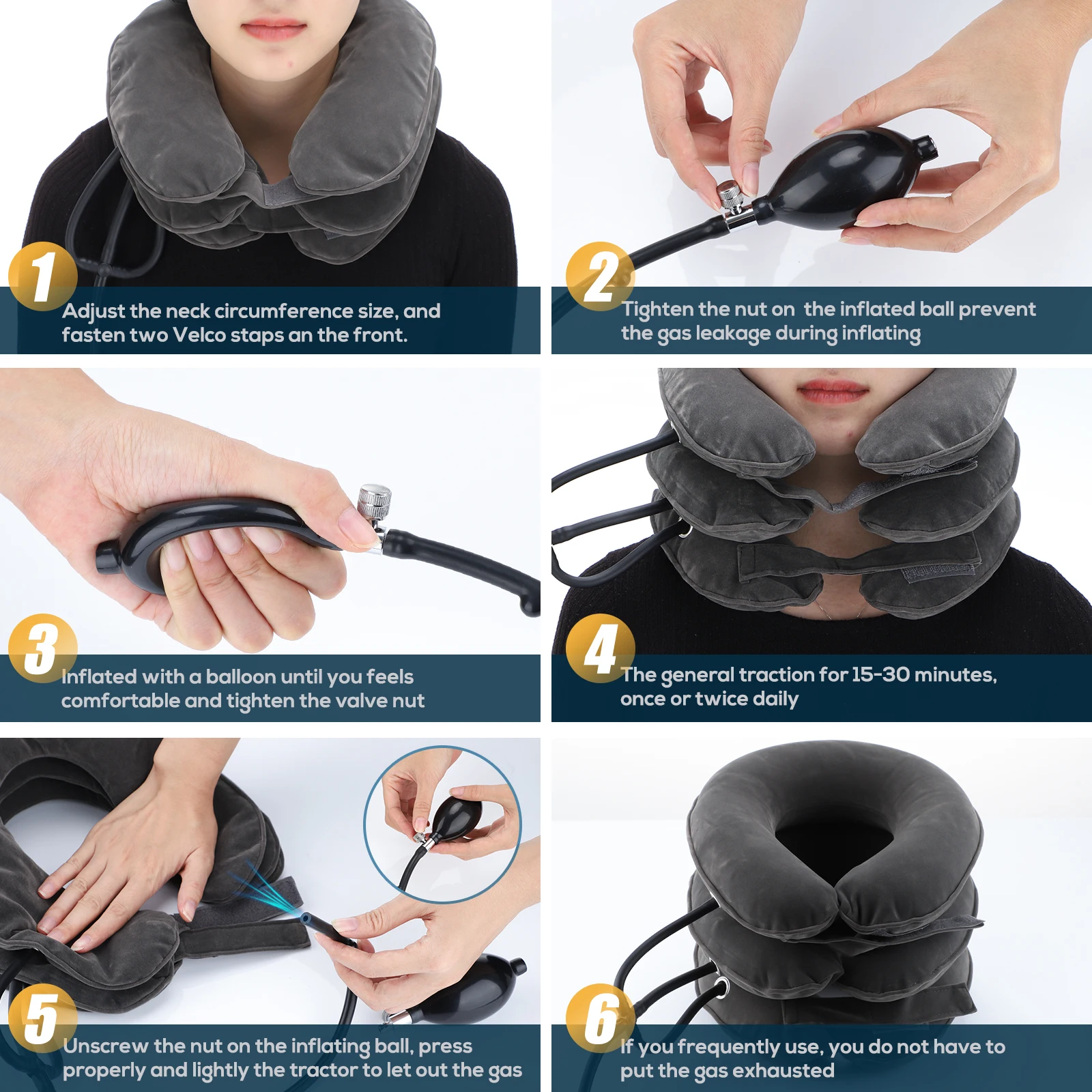 1
Adjust the neck circumference size, and fasten two Velco staps an the front.

2
Tighten the nut on the inflated ball prevent the gas leakage during inflating

3
Inflated with a balloon until you feels comfortable and tighten the valve nut

4
The general traction for 15-30 minutes, once or twice daily

5
Unscrew the nut on the inflating ball, press properly and lightly the tractor to let out the gas

6
If you frequently use, you do not have to put the gas exhausted