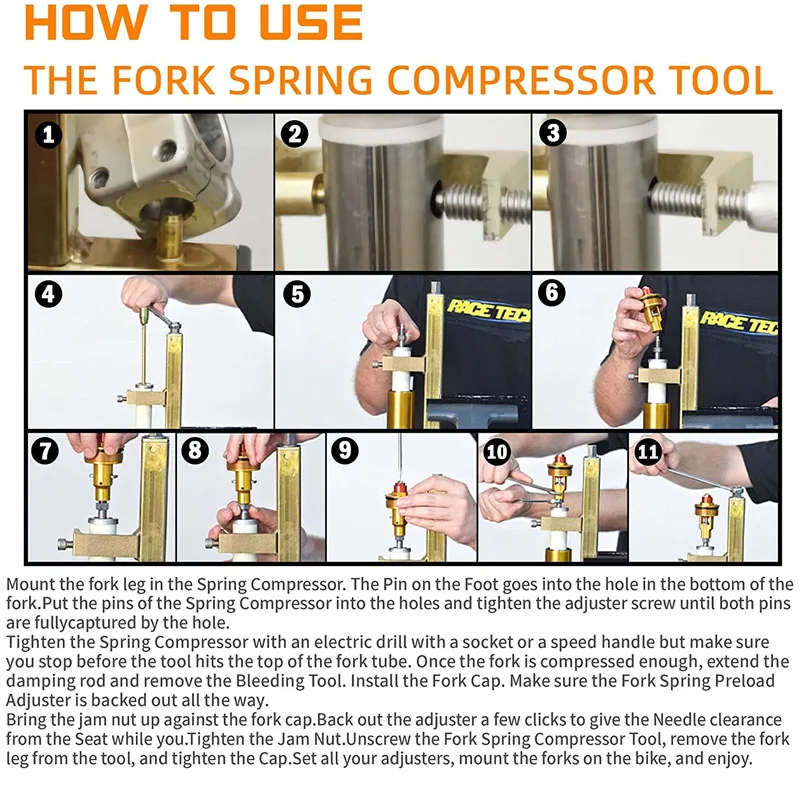 HOW TO USE
THE FORK SPRING COMPRESSOR TOOL

1
2
3
4
5
RACE TEC
6
RACE TEC
7
8
9
10
11

Mount the fork leg in the Spring Compressor. The Pin on the Foot goes into the hole in the bottom of the fork.Put the pins of the Spring Compressor into the holes and tighten the adjuster screw until both pins are fullycaptured by the hole.
Tighten the Spring Compressor with an electric drill with a socket or a speed handle but make sure you stop before the tool hits the top of the fork tube. Once the fork is compressed enough, extend the damping rod and remove the Bleeding Tool. Install the Fork Cap. Make sure the Fork Spring Preload Adjuster is backed out all the way.
Bring the jam nut up against the fork cap.Back out the adjuster a few clicks to give the Needle clearance from the Seat while you.Tighten the Jam Nut.Unscrew the Fork Spring Compressor Tool, remove the fork leg from the tool, and tighten the Cap.Set all your adjusters, mount the forks on the bike, and enjoy.