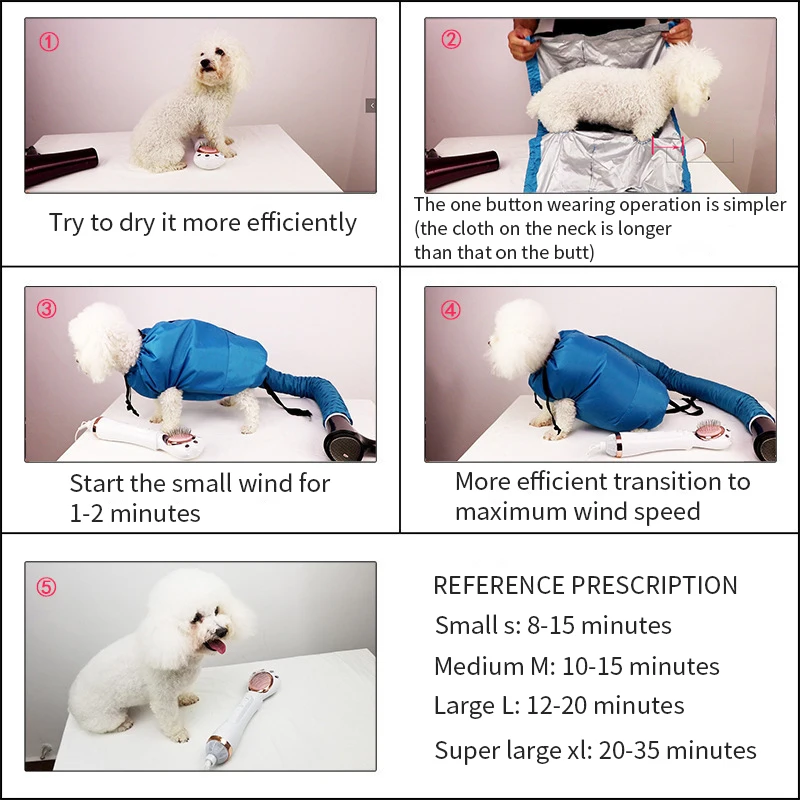 ①

Try to dry it more efficiently

②

The one button wearing operation is simpler (the cloth on the neck is longer than that on the butt)

③

Start the small wind for 1-2 minutes

④

More efficient transition to maximum wind speed

⑤

REFERENCE PRESCRIPTION

Small s: 8-15 minutes

Medium M: 10-15 minutes

Large L: 12-20 minutes

Super large xl: 20-35 minutes