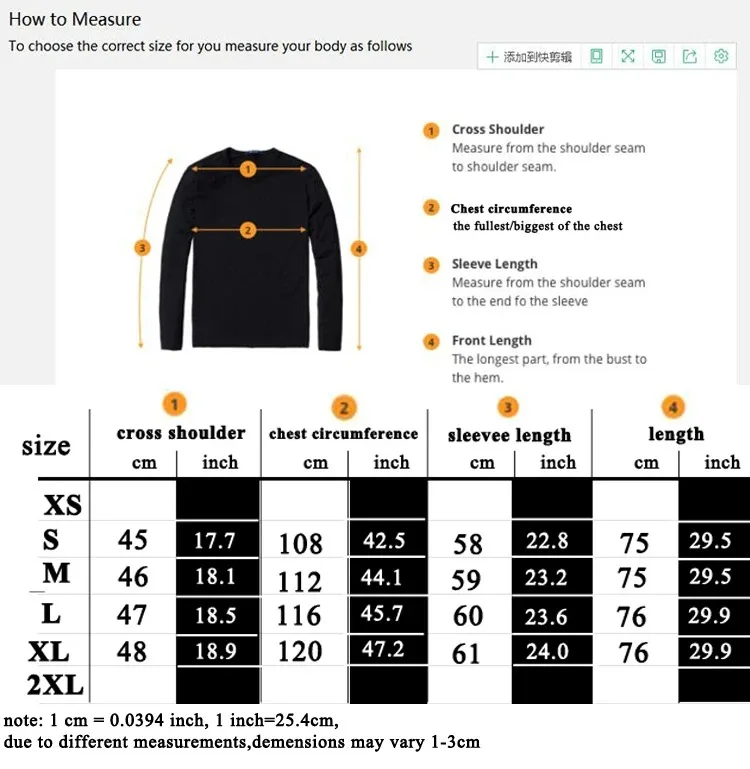 How to Measure
To choose the correct size for you measure your body as follows

+ 添加到快剪辑

1
2
3
4

1 Cross Shoulder
Measure from the shoulder seam to shoulder seam.

2 Chest circumference
the fullest/biggest of the chest

3 Sleeve Length
Measure from the shoulder seam to the end fo the sleeve

4 Front Length
The longest part, from the bust to the hem.

| size | 1 cross shoulder cm | inch | 2 chest circumference cm | inch | 3 sleevee length cm | inch | 4 length cm | inch |
|---|---|---|---|---|---|---|---|---|
| XS | | | | | | | | |
| S | 45 | 17.7 | 108 | 42.5 | 58 | 22.8 | 75 | 29.5 |
| M | 46 | 18.1 | 112 | 44.1 | 59 | 23.2 | 75 | 29.5 |
| L | 47 | 18.5 | 116 | 45.7 | 60 | 23.6 | 76 | 29.9 |
| XL | 48 | 18.9 | 120 | 47.2 | 61 | 24.0 | 76 | 29.9 |
| 2XL | | | | | | | | |

note: 1 cm = 0.0394 inch, 1 inch=25.4cm,
due to different measurements,demensions may vary 1-3cm