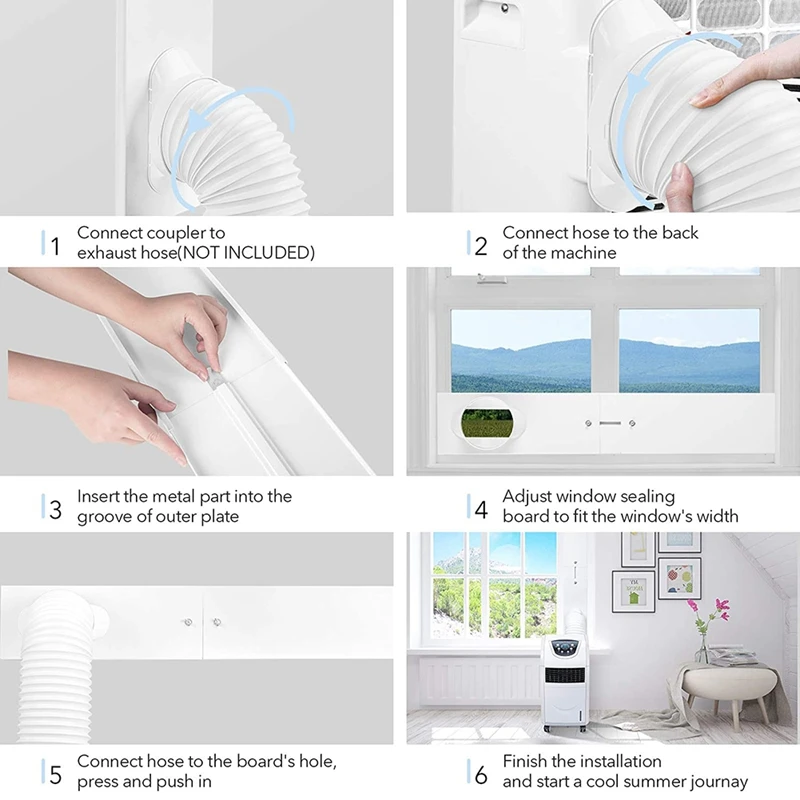 1 Connect coupler to exhaust hose(NOT INCLUDED)

2 Connect hose to the back of the machine

3 Insert the metal part into the groove of outer plate

4 Adjust window sealing board to fit the window's width

5 Connect hose to the board's hole, press and push in

6 Finish the installation and start a cool summer journay